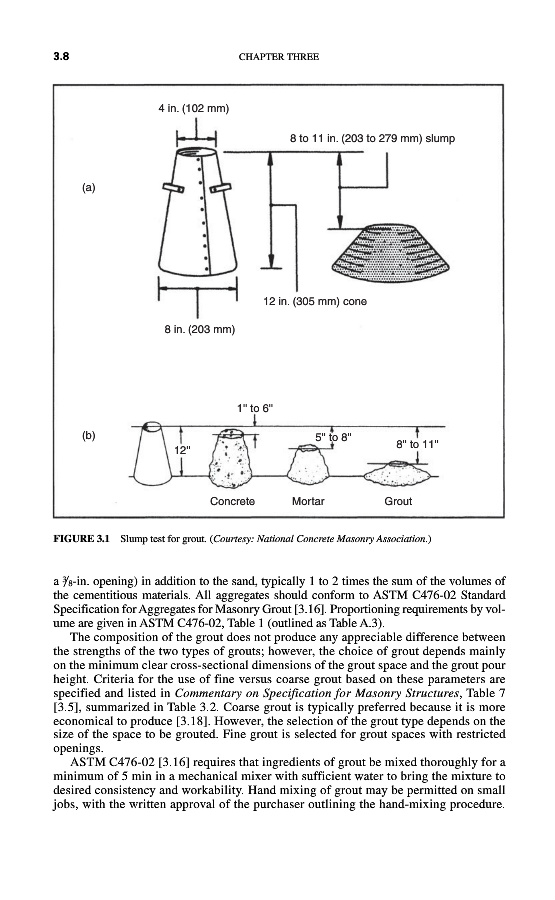 3.8 CHAPTER THREE

4 in. (102 mm)

8 to 11 in. (203 to 279 mm) slump

(a)

12 in. (305 mm) cone

8 in. (203 mm)

1" to 6"

(b)

12"

5" to 8"

8" to 11"

Concrete

Mortar

Grout

FIGURE 3.1 Slump test for grout. (Courtesy: National Concrete Masonry Association.)

a $\frac{3}{8}$-in. opening) in addition to the sand, typically 1 to 2 times the sum of the volumes of the cementitious materials. All aggregates should conform to ASTM C476-02 Standard Specification for Aggregates for Masonry Grout [3.16]. Proportioning requirements by volume are given in ASTM C476-02, Table 1 (outlined as Table A.3).

The composition of the grout does not produce any appreciable difference between the strengths of the two types of grouts; however, the choice of grout depends mainly on the minimum clear cross-sectional dimensions of the grout space and the grout pour height. Criteria for the use of fine versus coarse grout based on these parameters are specified and listed in Commentary on Specification for Masonry Structures, Table 7 [3.5], summarized in Table 3.2. Coarse grout is typically preferred because it is more economical to produce [3.18]. However, the selection of the grout type depends on the size of the space to be grouted. Fine grout is selected for grout spaces with restricted openings.

ASTM C476-02 [3.16] requires that ingredients of grout be mixed thoroughly for a minimum of 5 min in a mechanical mixer with sufficient water to bring the mixture to desired consistency and workability. Hand mixing of grout may be permitted on small jobs, with the written approval of the purchaser outlining the hand-mixing procedure.