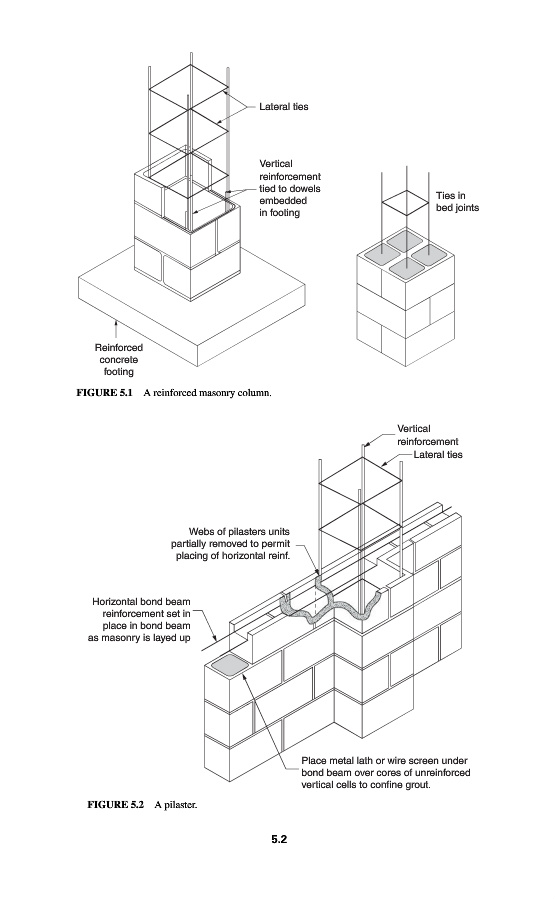 Lateral ties

Vertical reinforcement tied to dowels embedded in footing

Ties in bed joints

Reinforced concrete footing

FIGURE 5.1 A reinforced masonry column.

Vertical reinforcement

Lateral ties

Webs of pilasters units partially removed to permit placing of horizontal reinf.

Horizontal bond beam reinforcement set in place in bond beam as masonry is layed up

Place metal lath or wire screen under bond beam over cores of unreinforced vertical cells to confine grout.

FIGURE 5.2 A pilaster.

5.2