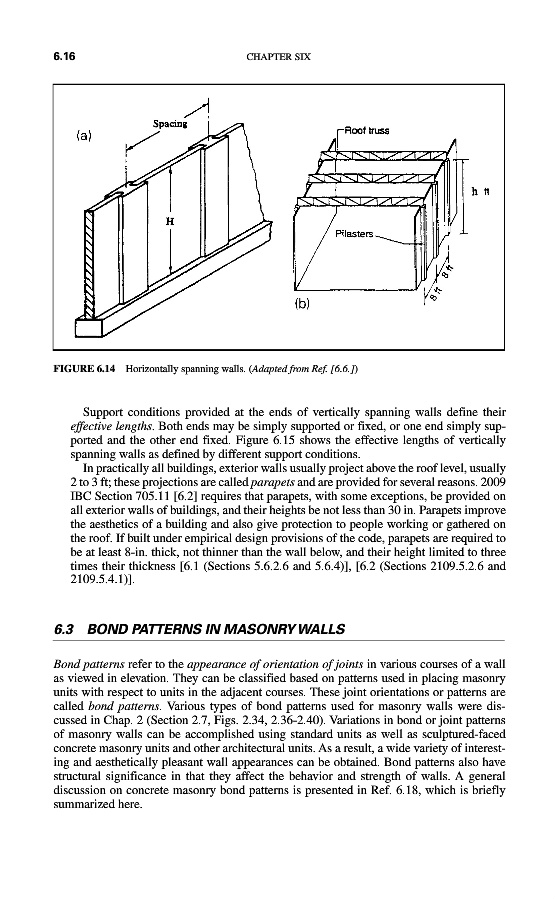 6.16

CHAPTER SIX

(a)

Spacing

H

Roof truss

h ft

Pilasters

8 ft

8 ft

(b)

FIGURE 6.14 Horizontally spanning walls. (Adapted from Ref. [6.6.])

Support conditions provided at the ends of vertically spanning walls define their effective lengths. Both ends may be simply supported or fixed, or one end simply supported and the other end fixed. Figure 6.15 shows the effective lengths of vertically spanning walls as defined by different support conditions.

In practically all buildings, exterior walls usually project above the roof level, usually 2 to 3 ft; these projections are called parapets and are provided for several reasons. 2009 IBC Section 705.11 [6.2] requires that parapets, with some exceptions, be provided on all exterior walls of buildings, and their heights be not less than 30 in. Parapets improve the aesthetics of a building and also give protection to people working or gathered on the roof. If built under empirical design provisions of the code, parapets are required to be at least 8-in. thick, not thinner than the wall below, and their height limited to three times their thickness [6.1 (Sections 5.6.2.6 and 5.6.4)], [6.2 (Sections 2109.5.2.6 and 2109.5.4.1)].

6.3 BOND PATTERNS IN MASONRY WALLS

Bond patterns refer to the appearance of orientation of joints in various courses of a wall as viewed in elevation. They can be classified based on patterns used in placing masonry units with respect to units in the adjacent courses. These joint orientations or patterns are called bond patterns. Various types of bond patterns used for masonry walls were discussed in Chap. 2 (Section 2.7, Figs. 2.34, 2.36-2.40). Variations in bond or joint patterns of masonry walls can be accomplished using standard units as well as sculptured-faced concrete masonry units and other architectural units. As a result, a wide variety of interesting and aesthetically pleasant wall appearances can be obtained. Bond patterns also have structural significance in that they affect the behavior and strength of walls. A general discussion on concrete masonry bond patterns is presented in Ref. 6.18, which is briefly summarized here.