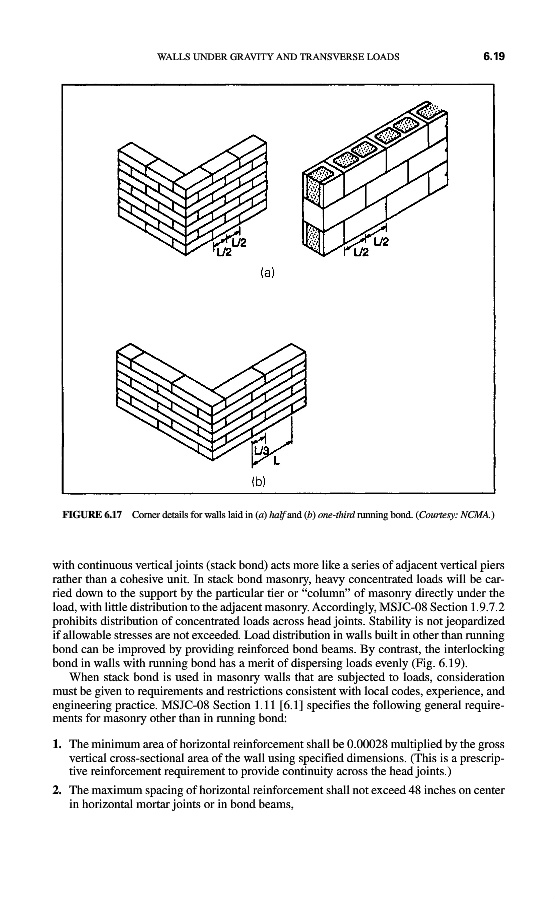 WALLS UNDER GRAVITY AND TRANSVERSE LOADS 6.19

L/2
L/2
L/2
L/2
(a)

L/3
L
(b)

FIGURE 6.17 Corner details for walls laid in (a) half and (b) one-third running bond. (Courtesy: NCMA.)

with continuous vertical joints (stack bond) acts more like a series of adjacent vertical piers rather than a cohesive unit. In stack bond masonry, heavy concentrated loads will be carried down to the support by the particular tier or "column" of masonry directly under the load, with little distribution to the adjacent masonry. Accordingly, MSJC-08 Section 1.9.7.2 prohibits distribution of concentrated loads across head joints. Stability is not jeopardized if allowable stresses are not exceeded. Load distribution in walls built in other than running bond can be improved by providing reinforced bond beams. By contrast, the interlocking bond in walls with running bond has a merit of dispersing loads evenly (Fig. 6.19).

When stack bond is used in masonry walls that are subjected to loads, consideration must be given to requirements and restrictions consistent with local codes, experience, and engineering practice. MSJC-08 Section 1.11 [6.1] specifies the following general requirements for masonry other than in running bond:

1. The minimum area of horizontal reinforcement shall be 0.00028 multiplied by the gross vertical cross-sectional area of the wall using specified dimensions. (This is a prescriptive reinforcement requirement to provide continuity across the head joints.)

2. The maximum spacing of horizontal reinforcement shall not exceed 48 inches on center in horizontal mortar joints or in bond beams,