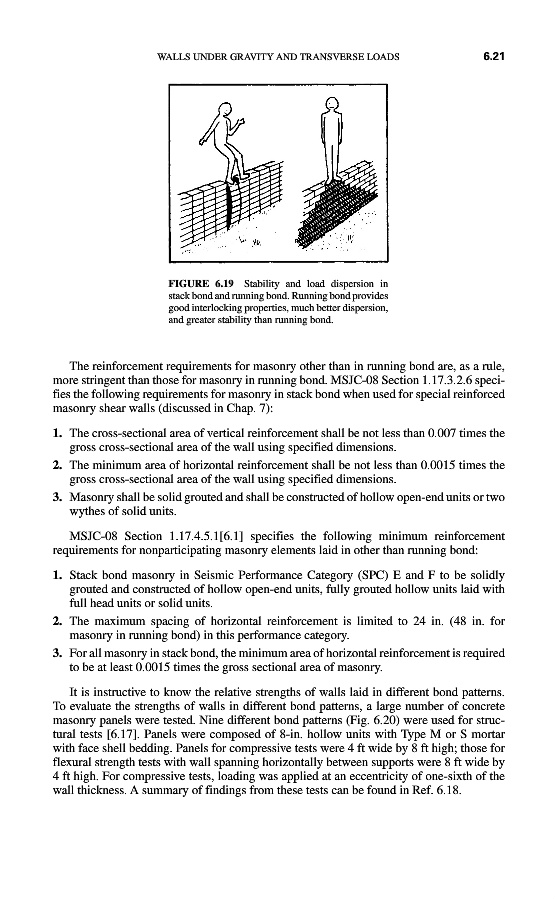 WALLS UNDER GRAVITY AND TRANSVERSE LOADS 6.21

FIGURE 6.19 Stability and load dispersion in stack bond and running bond. Running bond provides good interlocking properties, much better dispersion, and greater stability than running bond.

The reinforcement requirements for masonry other than in running bond are, as a rule, more stringent than those for masonry in running bond. MSJC-08 Section 1.17.3.2.6 specifies the following requirements for masonry in stack bond when used for special reinforced masonry shear walls (discussed in Chap. 7):

1. The cross-sectional area of vertical reinforcement shall be not less than 0.007 times the gross cross-sectional area of the wall using specified dimensions.
2. The minimum area of horizontal reinforcement shall be not less than 0.0015 times the gross cross-sectional area of the wall using specified dimensions.
3. Masonry shall be solid grouted and shall be constructed of hollow open-end units or two wythes of solid units.

MSJC-08 Section 1.17.4.5.1[6.1] specifies the following minimum reinforcement requirements for nonparticipating masonry elements laid in other than running bond:

1. Stack bond masonry in Seismic Performance Category (SPC) E and F to be solidly grouted and constructed of hollow open-end units, fully grouted hollow units laid with full head units or solid units.
2. The maximum spacing of horizontal reinforcement is limited to 24 in. (48 in. for masonry in running bond) in this performance category.
3. For all masonry in stack bond, the minimum area of horizontal reinforcement is required to be at least 0.0015 times the gross sectional area of masonry.

It is instructive to know the relative strengths of walls laid in different bond patterns. To evaluate the strengths of walls in different bond patterns, a large number of concrete masonry panels were tested. Nine different bond patterns (Fig. 6.20) were used for structural tests [6.17]. Panels were composed of 8-in. hollow units with Type M or S mortar with face shell bedding. Panels for compressive tests were 4 ft wide by 8 ft high; those for flexural strength tests with wall spanning horizontally between supports were 8 ft wide by 4 ft high. For compressive tests, loading was applied at an eccentricity of one-sixth of the wall thickness. A summary of findings from these tests can be found in Ref. 6.18.