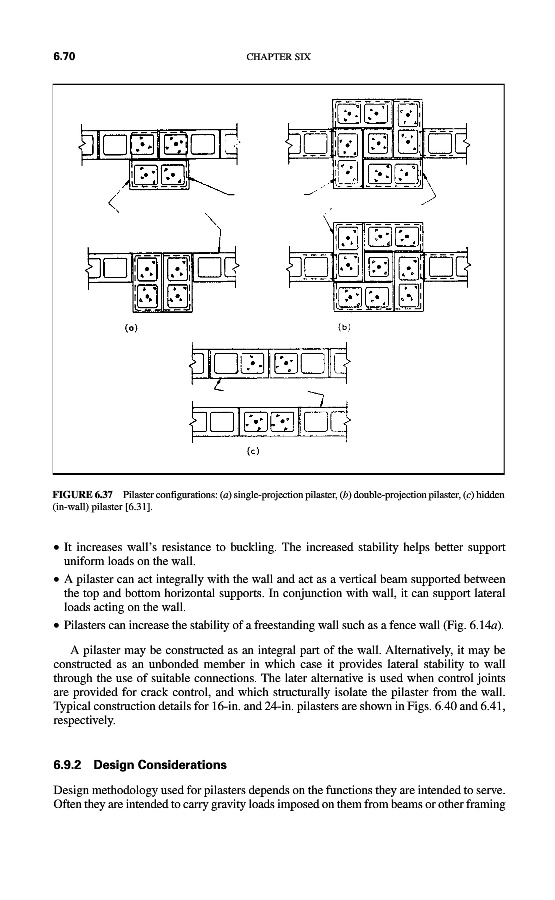 6.70 CHAPTER SIX

(a)

(b)

(c)

FIGURE 6.37 Pilaster configurations: (a) single-projection pilaster, (b) double-projection pilaster, (c) hidden (in-wall) pilaster [6.31].

• It increases wall's resistance to buckling. The increased stability helps better support uniform loads on the wall.
• A pilaster can act integrally with the wall and act as a vertical beam supported between the top and bottom horizontal supports. In conjunction with wall, it can support lateral loads acting on the wall.
• Pilasters can increase the stability of a freestanding wall such as a fence wall (Fig. 6.14a).

A pilaster may be constructed as an integral part of the wall. Alternatively, it may be constructed as an unbonded member in which case it provides lateral stability to wall through the use of suitable connections. The later alternative is used when control joints are provided for crack control, and which structurally isolate the pilaster from the wall. Typical construction details for 16-in. and 24-in. pilasters are shown in Figs. 6.40 and 6.41, respectively.

6.9.2 Design Considerations

Design methodology used for pilasters depends on the functions they are intended to serve. Often they are intended to carry gravity loads imposed on them from beams or other framing