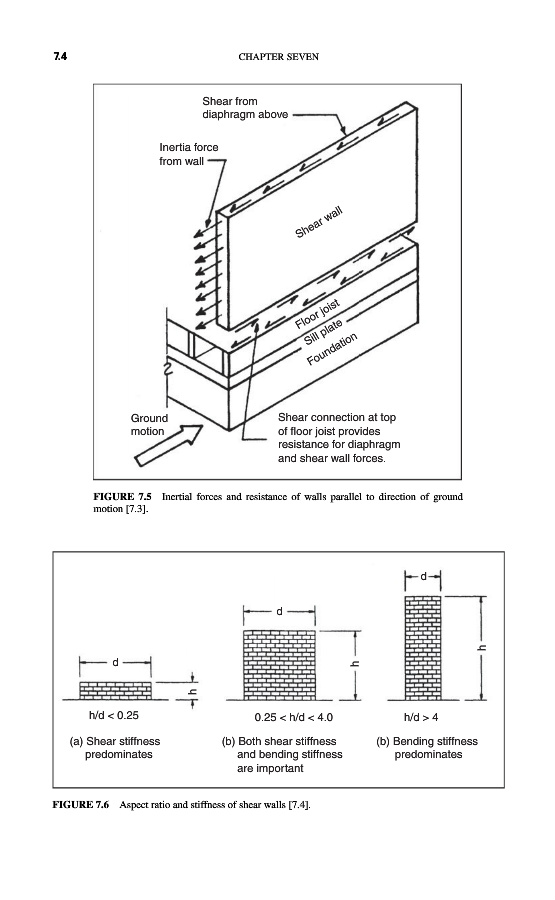 7.4 CHAPTER SEVEN

Shear from diaphragm above

Inertia force from wall

Shear wall

Floor joist

Sill plate

Foundation

Ground motion

Shear connection at top of floor joist provides resistance for diaphragm and shear wall forces.

FIGURE 7.5 Inertial forces and resistance of walls parallel to direction of ground motion [7.3].

d

h

h/d < 0.25

(a) Shear stiffness predominates

d

h

0.25 < h/d < 4.0

(b) Both shear stiffness and bending stiffness are important

d

h

h/d > 4

(b) Bending stiffness predominates

FIGURE 7.6 Aspect ratio and stiffness of shear walls [7.4].