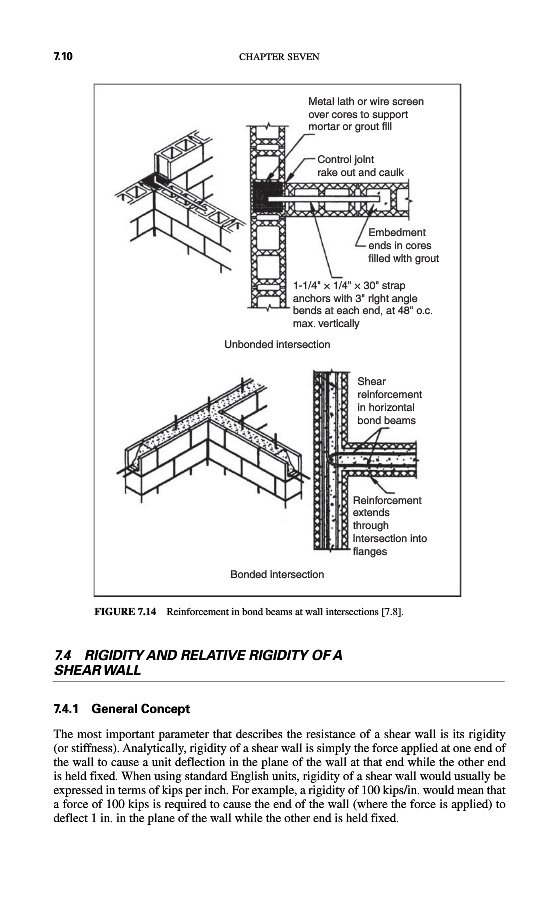 7.10 CHAPTER SEVEN

Metal lath or wire screen over cores to support mortar or grout fill

Control joint rake out and caulk

Embedment ends in cores filled with grout

1-1/4" × 1/4" × 30" strap anchors with 3" right angle bends at each end, at 48" o.c. max. vertically

Unbonded intersection

Shear reinforcement in horizontal bond beams

Reinforcement extends through intersection into flanges

Bonded intersection

FIGURE 7.14 Reinforcement in bond beams at wall intersections [7.8].

7.4 RIGIDITY AND RELATIVE RIGIDITY OF A SHEAR WALL

7.4.1 General Concept

The most important parameter that describes the resistance of a shear wall is its rigidity (or stiffness). Analytically, rigidity of a shear wall is simply the force applied at one end of the wall to cause a unit deflection in the plane of the wall at that end while the other end is held fixed. When using standard English units, rigidity of a shear wall would usually be expressed in terms of kips per inch. For example, a rigidity of 100 kips/in. would mean that a force of 100 kips is required to cause the end of the wall (where the force is applied) to deflect 1 in. in the plane of the wall while the other end is held fixed.