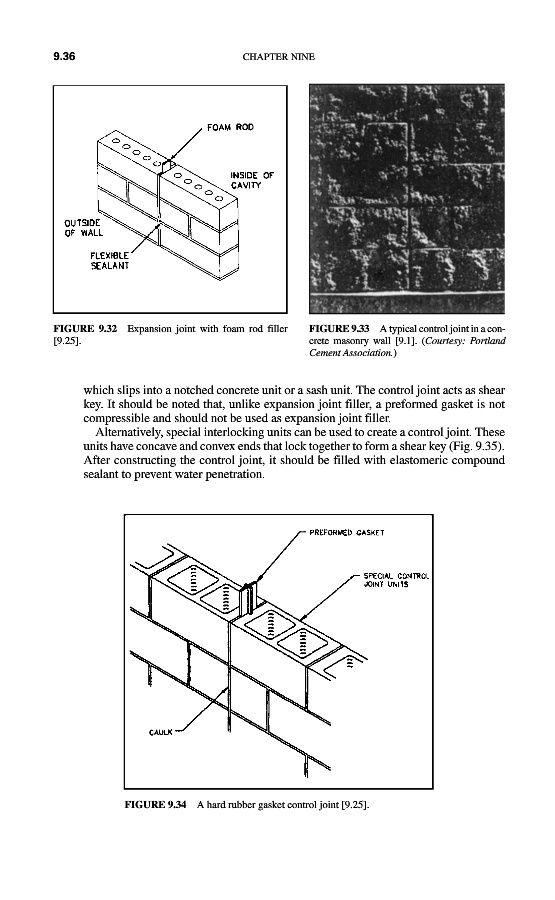 9.36

CHAPTER NINE

FOAM ROD

INSIDE OF CAVITY

OUTSIDE OF WALL

FLEXIBLE SEALANT

FIGURE 9.32 Expansion joint with foam rod filler [9.25].

FIGURE 9.33 A typical control joint in a concrete masonry wall [9.1]. (Courtesy: Portland Cement Association.)

which slips into a notched concrete unit or a sash unit. The control joint acts as shear key. It should be noted that, unlike expansion joint filler, a preformed gasket is not compressible and should not be used as expansion joint filler.

Alternatively, special interlocking units can be used to create a control joint. These units have concave and convex ends that lock together to form a shear key (Fig. 9.35). After constructing the control joint, it should be filled with elastomeric compound sealant to prevent water penetration.

PREFORMED GASKET

SPECIAL CONTROL JOINT UNITS

CAULK

FIGURE 9.34 A hard rubber gasket control joint [9.25].