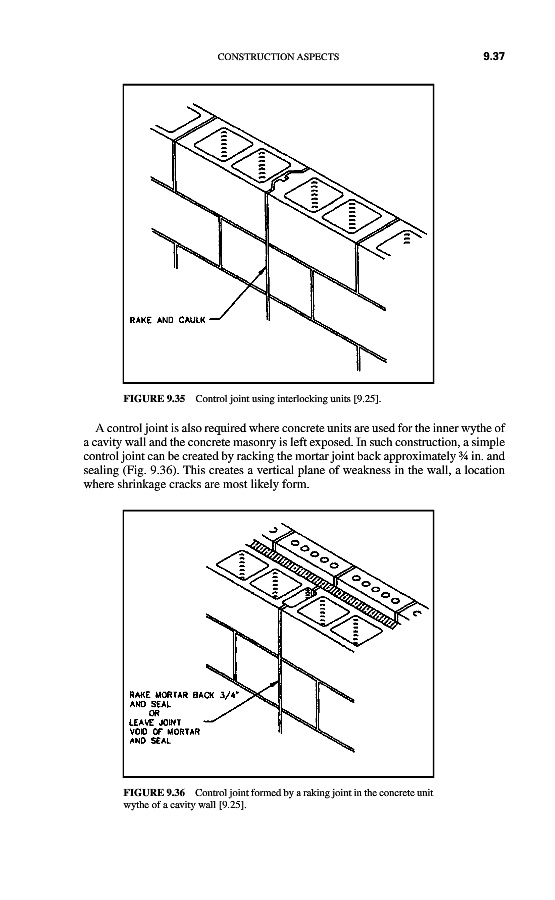 CONSTRUCTION ASPECTS

9.37

RAKE AND CAULK

FIGURE 9.35 Control joint using interlocking units [9.25].

A control joint is also required where concrete units are used for the inner wythe of a cavity wall and the concrete masonry is left exposed. In such construction, a simple control joint can be created by racking the mortar joint back approximately ¾ in. and sealing (Fig. 9.36). This creates a vertical plane of weakness in the wall, a location where shrinkage cracks are most likely form.

RAKE MORTAR BACK 3/4" AND SEAL OR LEAVE JOINT VOID OF MORTAR AND SEAL

FIGURE 9.36 Control joint formed by a raking joint in the concrete unit wythe of a cavity wall [9.25].