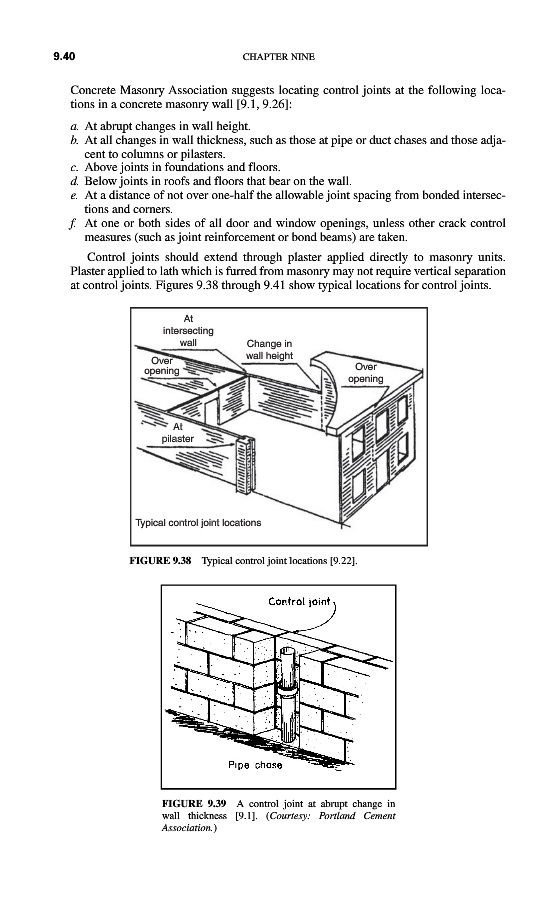 9.40 CHAPTER NINE

Concrete Masonry Association suggests locating control joints at the following locations in a concrete masonry wall [9.1, 9.26]:

a. At abrupt changes in wall height.
b. At all changes in wall thickness, such as those at pipe or duct chases and those adjacent to columns or pilasters.
c. Above joints in foundations and floors.
d. Below joints in roofs and floors that bear on the wall.
e. At a distance of not over one-half the allowable joint spacing from bonded intersections and corners.
f. At one or both sides of all door and window openings, unless other crack control measures (such as joint reinforcement or bond beams) are taken.

Control joints should extend through plaster applied directly to masonry units. Plaster applied to lath which is furred from masonry may not require vertical separation at control joints. Figures 9.38 through 9.41 show typical locations for control joints.

At intersecting wall

Change in wall height

Over opening

Over opening

At pilaster

Typical control joint locations

FIGURE 9.38 Typical control joint locations [9.22].

Control joint

Pipe chase

FIGURE 9.39 A control joint at abrupt change in wall thickness [9.1]. (Courtesy: Portland Cement Association.)