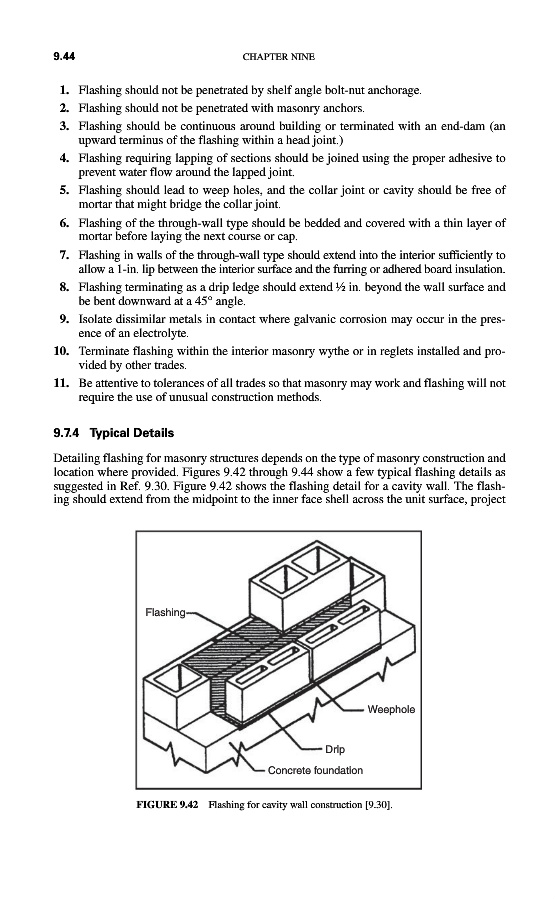 9.44 CHAPTER NINE

1. Flashing should not be penetrated by shelf angle bolt-nut anchorage.
2. Flashing should not be penetrated with masonry anchors.
3. Flashing should be continuous around building or terminated with an end-dam (an upward terminus of the flashing within a head joint.)
4. Flashing requiring lapping of sections should be joined using the proper adhesive to prevent water flow around the lapped joint.
5. Flashing should lead to weep holes, and the collar joint or cavity should be free of mortar that might bridge the collar joint.
6. Flashing of the through-wall type should be bedded and covered with a thin layer of mortar before laying the next course or cap.
7. Flashing in walls of the through-wall type should extend into the interior sufficiently to allow a 1-in. lip between the interior surface and the furring or adhered board insulation.
8. Flashing terminating as a drip ledge should extend ½ in. beyond the wall surface and be bent downward at a 45° angle.
9. Isolate dissimilar metals in contact where galvanic corrosion may occur in the presence of an electrolyte.
10. Terminate flashing within the interior masonry wythe or in reglets installed and provided by other trades.
11. Be attentive to tolerances of all trades so that masonry may work and flashing will not require the use of unusual construction methods.

9.7.4 Typical Details

Detailing flashing for masonry structures depends on the type of masonry construction and location where provided. Figures 9.42 through 9.44 show a few typical flashing details as suggested in Ref. 9.30. Figure 9.42 shows the flashing detail for a cavity wall. The flashing should extend from the midpoint to the inner face shell across the unit surface, project

Flashing
Weephole
Drip
Concrete foundation

FIGURE 9.42 Flashing for cavity wall construction [9.30].