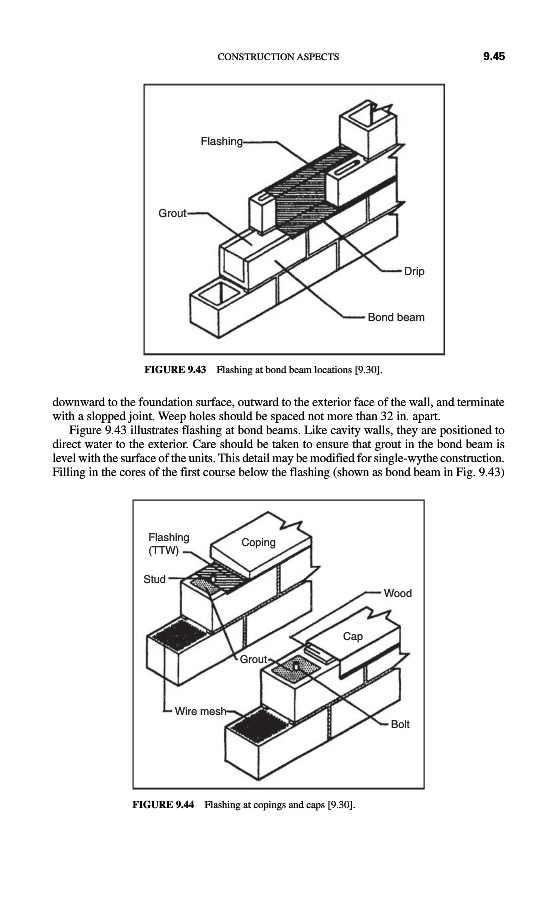 CONSTRUCTION ASPECTS 9.45

Flashing
Grout
Drip
Bond beam

FIGURE 9.43 Flashing at bond beam locations [9.30].

downward to the foundation surface, outward to the exterior face of the wall, and terminate with a slopped joint. Weep holes should be spaced not more than 32 in. apart.

Figure 9.43 illustrates flashing at bond beams. Like cavity walls, they are positioned to direct water to the exterior. Care should be taken to ensure that grout in the bond beam is level with the surface of the units. This detail may be modified for single-wythe construction. Filling in the cores of the first course below the flashing (shown as bond beam in Fig. 9.43)

Flashing (TTW)
Coping
Stud
Wood
Cap
Grout
Wire mesh
Bolt

FIGURE 9.44 Flashing at copings and caps [9.30].