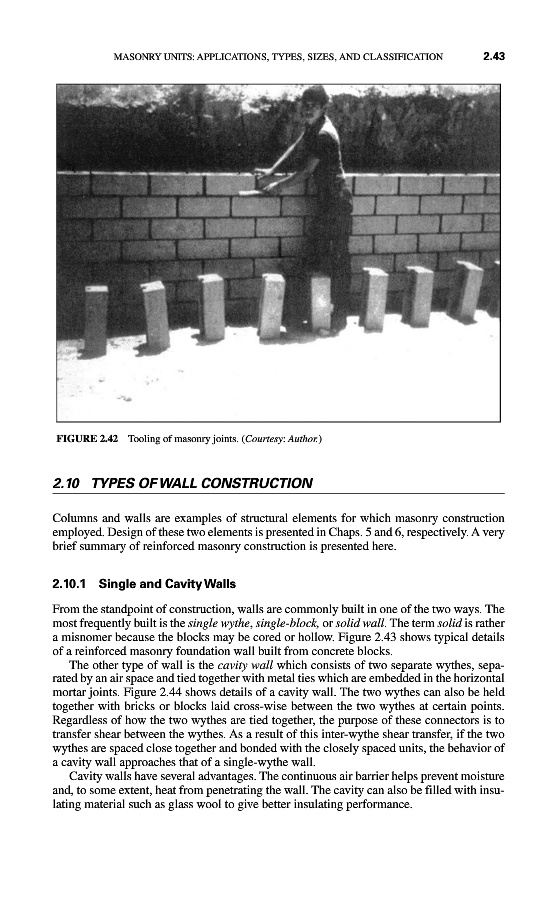 MASONRY UNITS: APPLICATIONS, TYPES, SIZES, AND CLASSIFICATION 2.43

FIGURE 2.42 Tooling of masonry joints. (Courtesy: Author.)

2.10 TYPES OF WALL CONSTRUCTION

Columns and walls are examples of structural elements for which masonry construction employed. Design of these two elements is presented in Chaps. 5 and 6, respectively. A very brief summary of reinforced masonry construction is presented here.

2.10.1 Single and Cavity Walls

From the standpoint of construction, walls are commonly built in one of the two ways. The most frequently built is the single wythe, single-block, or solid wall. The term solid is rather a misnomer because the blocks may be cored or hollow. Figure 2.43 shows typical details of a reinforced masonry foundation wall built from concrete blocks.

The other type of wall is the cavity wall which consists of two separate wythes, separated by an air space and tied together with metal ties which are embedded in the horizontal mortar joints. Figure 2.44 shows details of a cavity wall. The two wythes can also be held together with bricks or blocks laid cross-wise between the two wythes at certain points. Regardless of how the two wythes are tied together, the purpose of these connectors is to transfer shear between the wythes. As a result of this inter-wythe shear transfer, if the two wythes are spaced close together and bonded with the closely spaced units, the behavior of a cavity wall approaches that of a single-wythe wall.

Cavity walls have several advantages. The continuous air barrier helps prevent moisture and, to some extent, heat from penetrating the wall. The cavity can also be filled with insulating material such as glass wool to give better insulating performance.