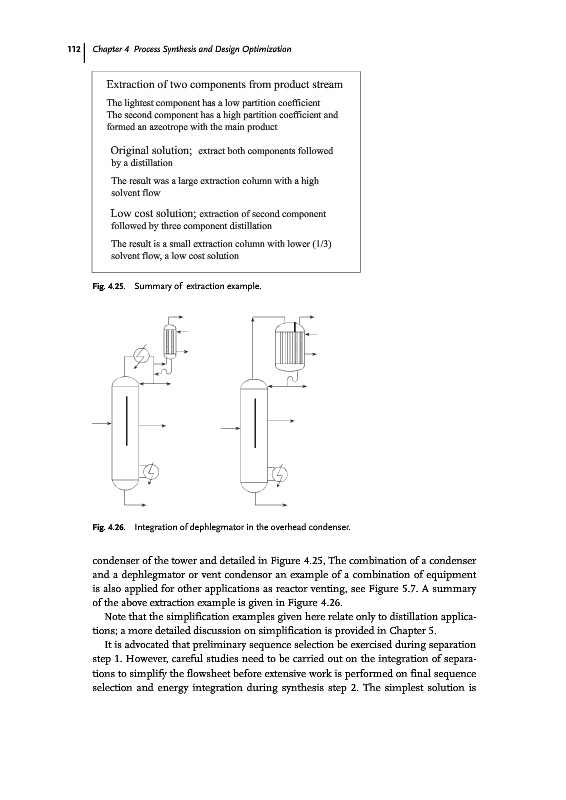 112 | Chapter 4 Process Synthesis and Design Optimization

Extraction of two components from product stream

The lightest component has a low partition coefficient
The second component has a high partition coefficient and formed an azeotrope with the main product

Original solution; extract both components followed by a distillation

The result was a large extraction column with a high solvent flow

Low cost solution; extraction of second component followed by three component distillation

The result is a small extraction column with lower (1/3) solvent flow, a low cost solution

Fig. 4.25. Summary of extraction example.

Fig. 4.26. Integration of dephlegmator in the overhead condenser.

condenser of the tower and detailed in Figure 4.25, The combination of a condenser and a dephlegmator or vent condensor an example of a combination of equipment is also applied for other applications as reactor venting, see Figure 5.7. A summary of the above extraction example is given in Figure 4.26.

Note that the simplification examples given here relate only to distillation applications; a more detailed discussion on simplification is provided in Chapter 5.

It is advocated that preliminary sequence selection be exercised during separation step 1. However, careful studies need to be carried out on the integration of separations to simplify the flowsheet before extensive work is performed on final sequence selection and energy integration during synthesis step 2. The simplest solution is