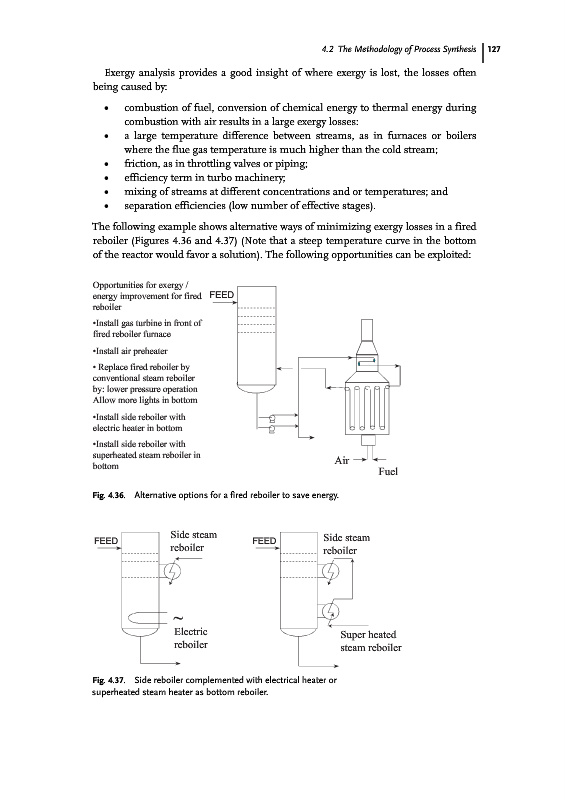 4.2 The Methodology of Process Synthesis | 127

Exergy analysis provides a good insight of where exergy is lost, the losses often being caused by:

• combustion of fuel, conversion of chemical energy to thermal energy during combustion with air results in a large exergy losses:
• a large temperature difference between streams, as in furnaces or boilers where the flue gas temperature is much higher than the cold stream;
• friction, as in throttling valves or piping;
• efficiency term in turbo machinery;
• mixing of streams at different concentrations and or temperatures; and
• separation efficiencies (low number of effective stages).

The following example shows alternative ways of minimizing exergy losses in a fired reboiler (Figures 4.36 and 4.37) (Note that a steep temperature curve in the bottom of the reactor would favor a solution). The following opportunities can be exploited:

Opportunities for exergy / energy improvement for fired reboiler

•Install gas turbine in front of fired reboiler furnace

•Install air preheater

• Replace fired reboiler by conventional steam reboiler by: lower pressure operation Allow more lights in bottom

•Install side reboiler with electric heater in bottom

•Install side reboiler with superheated steam reboiler in bottom

FEED

Air

Fuel

Fig. 4.36. Alternative options for a fired reboiler to save energy.

FEED

Side steam reboiler

~

Electric reboiler

FEED

Side steam reboiler

Super heated steam reboiler

Fig. 4.37. Side reboiler complemented with electrical heater or superheated steam heater as bottom reboiler.