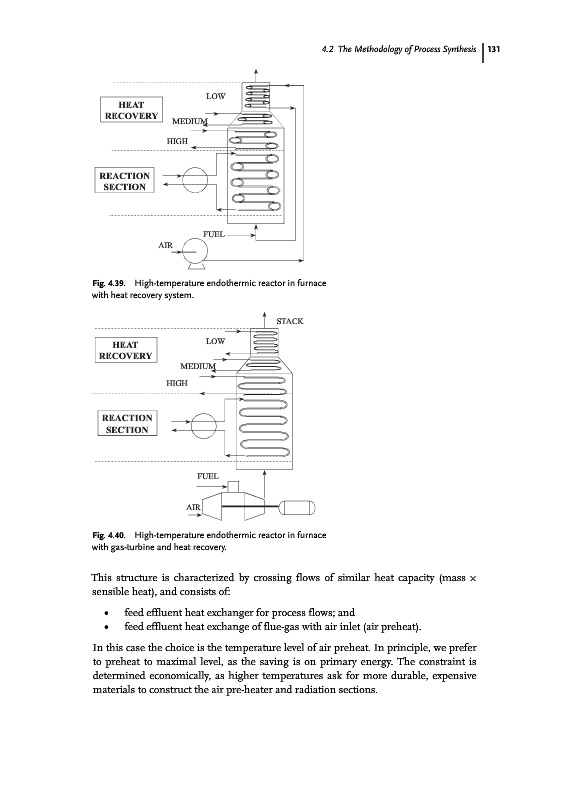 4.2 The Methodology of Process Synthesis | 131

HEAT RECOVERY

LOW

MEDIUM

HIGH

REACTION SECTION

FUEL

AIR

Fig. 4.39. High-temperature endothermic reactor in furnace with heat recovery system.

STACK

HEAT RECOVERY

LOW

MEDIUM

HIGH

REACTION SECTION

FUEL

AIR

Fig. 4.40. High-temperature endothermic reactor in furnace with gas-turbine and heat recovery.

This structure is characterized by crossing flows of similar heat capacity (mass × sensible heat), and consists of:

• feed effluent heat exchanger for process flows; and
• feed effluent heat exchange of flue-gas with air inlet (air preheat).

In this case the choice is the temperature level of air preheat. In principle, we prefer to preheat to maximal level, as the saving is on primary energy. The constraint is determined economically, as higher temperatures ask for more durable, expensive materials to construct the air pre-heater and radiation sections.