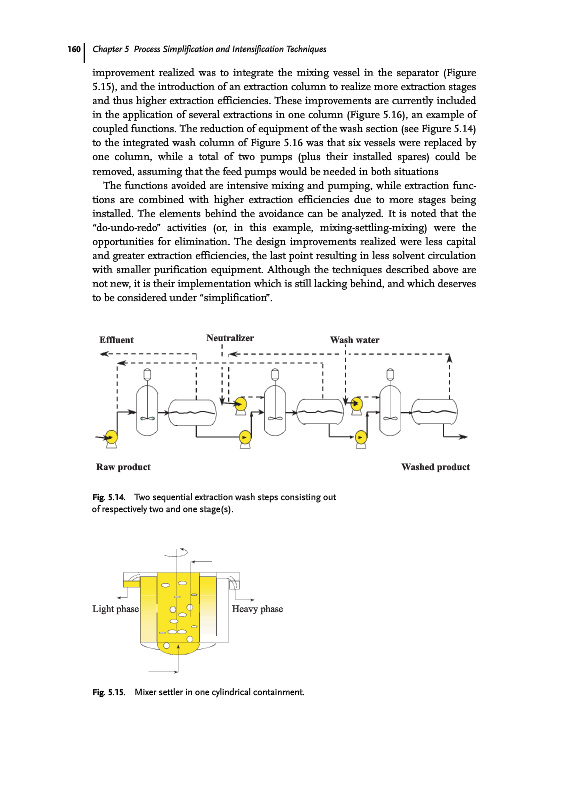 160 Chapter 5 Process Simplification and Intensification Techniques

improvement realized was to integrate the mixing vessel in the separator (Figure 5.15), and the introduction of an extraction column to realize more extraction stages and thus higher extraction efficiencies. These improvements are currently included in the application of several extractions in one column (Figure 5.16), an example of coupled functions. The reduction of equipment of the wash section (see Figure 5.14) to the integrated wash column of Figure 5.16 was that six vessels were replaced by one column, while a total of two pumps (plus their installed spares) could be removed, assuming that the feed pumps would be needed in both situations

The functions avoided are intensive mixing and pumping, while extraction functions are combined with higher extraction efficiencies due to more stages being installed. The elements behind the avoidance can be analyzed. It is noted that the "do-undo-redo" activities (or, in this example, mixing-settling-mixing) were the opportunities for elimination. The design improvements realized were less capital and greater extraction efficiencies, the last point resulting in less solvent circulation with smaller purification equipment. Although the techniques described above are not new, it is their implementation which is still lacking behind, and which deserves to be considered under "simplification".

Effluent

Neutralizer

Wash water

Raw product

Washed product

Fig. 5.14. Two sequential extraction wash steps consisting out of respectively two and one stage(s).

Light phase

Heavy phase

Fig. 5.15. Mixer settler in one cylindrical containment.