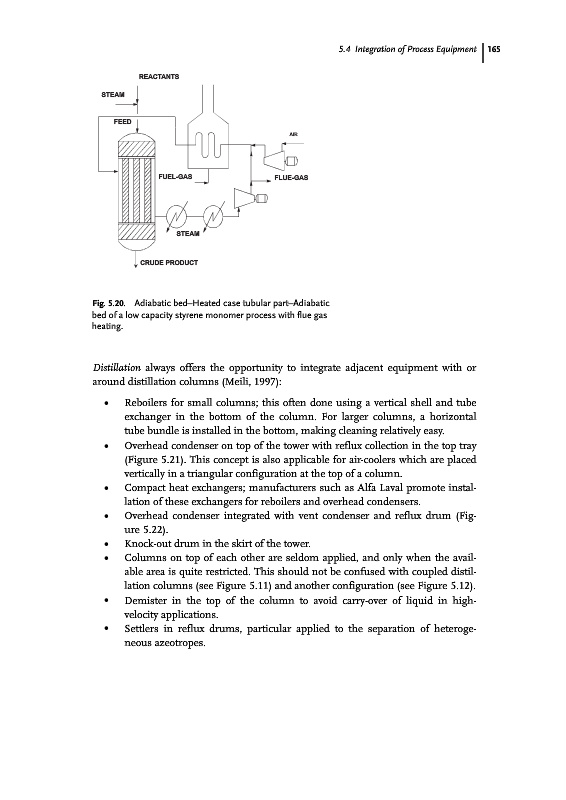 5.4 Integration of Process Equipment | 165

REACTANTS

STEAM

FEED

AIR

FUEL-GAS

FLUE-GAS

STEAM

CRUDE PRODUCT

Fig. 5.20. Adiabatic bed–Heated case tubular part–Adiabatic bed of a low capacity styrene monomer process with flue gas heating.

Distillation always offers the opportunity to integrate adjacent equipment with or around distillation columns (Meili, 1997):

• Reboilers for small columns; this often done using a vertical shell and tube exchanger in the bottom of the column. For larger columns, a horizontal tube bundle is installed in the bottom, making cleaning relatively easy.
• Overhead condenser on top of the tower with reflux collection in the top tray (Figure 5.21). This concept is also applicable for air-coolers which are placed vertically in a triangular configuration at the top of a column.
• Compact heat exchangers; manufacturers such as Alfa Laval promote installation of these exchangers for reboilers and overhead condensers.
• Overhead condenser integrated with vent condenser and reflux drum (Figure 5.22).
• Knock-out drum in the skirt of the tower.
• Columns on top of each other are seldom applied, and only when the available area is quite restricted. This should not be confused with coupled distillation columns (see Figure 5.11) and another configuration (see Figure 5.12).
• Demister in the top of the column to avoid carry-over of liquid in high-velocity applications.
• Settlers in reflux drums, particular applied to the separation of heterogeneous azeotropes.