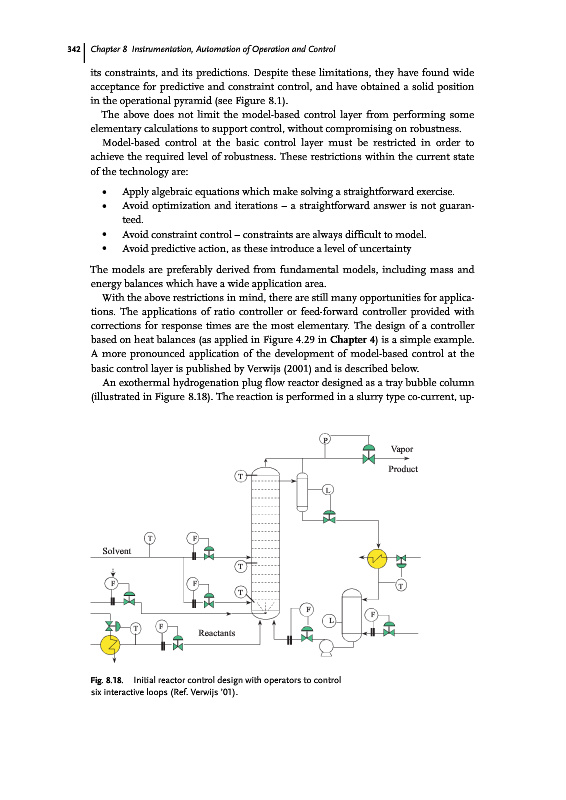 342 | Chapter 8 Instrumentation, Automation of Operation and Control

its constraints, and its predictions. Despite these limitations, they have found wide acceptance for predictive and constraint control, and have obtained a solid position in the operational pyramid (see Figure 8.1).

The above does not limit the model-based control layer from performing some elementary calculations to support control, without compromising on robustness.

Model-based control at the basic control layer must be restricted in order to achieve the required level of robustness. These restrictions within the current state of the technology are:

• Apply algebraic equations which make solving a straightforward exercise.
• Avoid optimization and iterations – a straightforward answer is not guaranteed.
• Avoid constraint control – constraints are always difficult to model.
• Avoid predictive action, as these introduce a level of uncertainty

The models are preferably derived from fundamental models, including mass and energy balances which have a wide application area.

With the above restrictions in mind, there are still many opportunities for applications. The applications of ratio controller or feed-forward controller provided with corrections for response times are the most elementary. The design of a controller based on heat balances (as applied in Figure 4.29 in Chapter 4) is a simple example. A more pronounced application of the development of model-based control at the basic control layer is published by Verwijs (2001) and is described below.

An exothermal hydrogenation plug flow reactor designed as a tray bubble column (illustrated in Figure 8.18). The reaction is performed in a slurry type co-current, up-

P
Vapor
Product
T
L
T
F
Solvent
T
F
F
T
T
F
L
F
T
F
Reactants

Fig. 8.18. Initial reactor control design with operators to control six interactive loops (Ref. Verwijs '01).