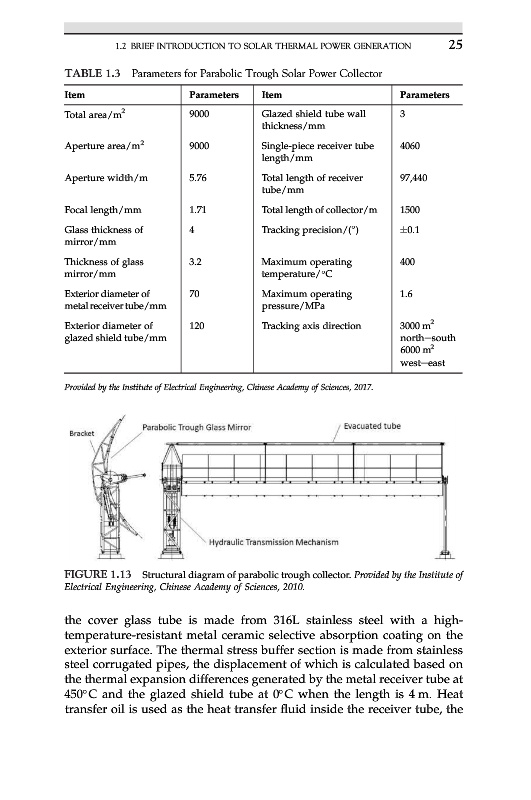 1.2 BRIEF INTRODUCTION TO SOLAR THERMAL POWER GENERATION 25

TABLE 1.3 Parameters for Parabolic Trough Solar Power Collector

| Item | Parameters | Item | Parameters |
|---|---|---|---|
| Total area/m$^2$ | 9000 | Glazed shield tube wall thickness/mm | 3 |
| Aperture area/m$^2$ | 9000 | Single-piece receiver tube length/mm | 4060 |
| Aperture width/m | 5.76 | Total length of receiver tube/mm | 97,440 |
| Focal length/mm | 1.71 | Total length of collector/m | 1500 |
| Glass thickness of mirror/mm | 4 | Tracking precision/(°) | ±0.1 |
| Thickness of glass mirror/mm | 3.2 | Maximum operating temperature/°C | 400 |
| Exterior diameter of metal receiver tube/mm | 70 | Maximum operating pressure/MPa | 1.6 |
| Exterior diameter of glazed shield tube/mm | 120 | Tracking axis direction | 3000 m$^2$ north–south 6000 m$^2$ west–east |

Provided by the Institute of Electrical Engineering, Chinese Academy of Sciences, 2017.

Bracket
Parabolic Trough Glass Mirror
Evacuated tube
Hydraulic Transmission Mechanism

FIGURE 1.13 Structural diagram of parabolic trough collector. Provided by the Institute of Electrical Engineering, Chinese Academy of Sciences, 2010.

the cover glass tube is made from 316L stainless steel with a high-temperature-resistant metal ceramic selective absorption coating on the exterior surface. The thermal stress buffer section is made from stainless steel corrugated pipes, the displacement of which is calculated based on the thermal expansion differences generated by the metal receiver tube at 450°C and the glazed shield tube at 0°C when the length is 4 m. Heat transfer oil is used as the heat transfer fluid inside the receiver tube, the