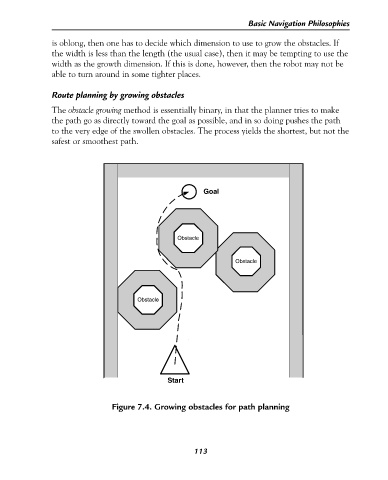 Basic Navigation Philosophies

is oblong, then one has to decide which dimension to use to grow the obstacles. If the width is less than the length (the usual case), then it may be tempting to use the width as the growth dimension. If this is done, however, then the robot may not be able to turn around in some tighter places.

Route planning by growing obstacles

The obstacle growing method is essentially binary, in that the planner tries to make the path go as directly toward the goal as possible, and in so doing pushes the path to the very edge of the swollen obstacles. The process yields the shortest, but not the safest or smoothest path.

Goal

Obstacle

Obstacle

Obstacle

Start

Figure 7.4. Growing obstacles for path planning

113