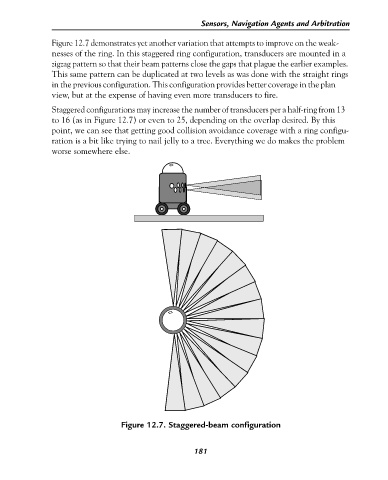 Sensors, Navigation Agents and Arbitration

Figure 12.7 demonstrates yet another variation that attempts to improve on the weaknesses of the ring. In this staggered ring configuration, transducers are mounted in a zigzag pattern so that their beam patterns close the gaps that plague the earlier examples. This same pattern can be duplicated at two levels as was done with the straight rings in the previous configuration. This configuration provides better coverage in the plan view, but at the expense of having even more transducers to fire.

Staggered configurations may increase the number of transducers per a half-ring from 13 to 16 (as in Figure 12.7) or even to 25, depending on the overlap desired. By this point, we can see that getting good collision avoidance coverage with a ring configuration is a bit like trying to nail jelly to a tree. Everything we do makes the problem worse somewhere else.

Figure 12.7. Staggered-beam configuration

181