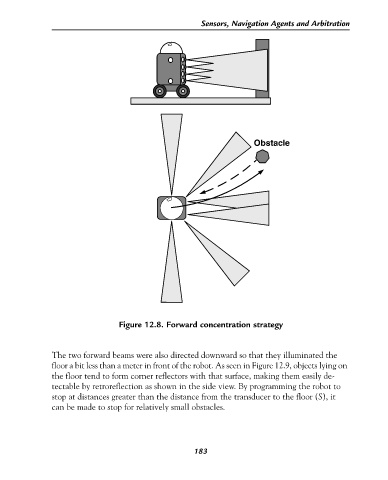 Sensors, Navigation Agents and Arbitration

Obstacle

Figure 12.8. Forward concentration strategy

The two forward beams were also directed downward so that they illuminated the floor a bit less than a meter in front of the robot. As seen in Figure 12.9, objects lying on the floor tend to form corner reflectors with that surface, making them easily detectable by retroreflection as shown in the side view. By programming the robot to stop at distances greater than the distance from the transducer to the floor (S), it can be made to stop for relatively small obstacles.

183