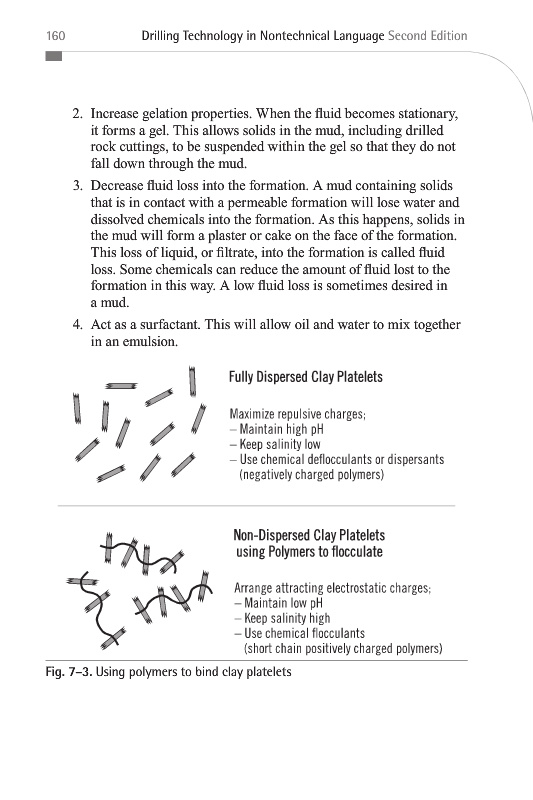 160 Drilling Technology in Nontechnical Language Second Edition

2. Increase gelation properties. When the fluid becomes stationary, it forms a gel. This allows solids in the mud, including drilled rock cuttings, to be suspended within the gel so that they do not fall down through the mud.

3. Decrease fluid loss into the formation. A mud containing solids that is in contact with a permeable formation will lose water and dissolved chemicals into the formation. As this happens, solids in the mud will form a plaster or cake on the face of the formation. This loss of liquid, or filtrate, into the formation is called fluid loss. Some chemicals can reduce the amount of fluid lost to the formation in this way. A low fluid loss is sometimes desired in a mud.

4. Act as a surfactant. This will allow oil and water to mix together in an emulsion.

Fully Dispersed Clay Platelets

Maximize repulsive charges;
– Maintain high pH
– Keep salinity low
– Use chemical deflocculants or dispersants (negatively charged polymers)

Non-Dispersed Clay Platelets using Polymers to flocculate

Arrange attracting electrostatic charges;
– Maintain low pH
– Keep salinity high
– Use chemical flocculants (short chain positively charged polymers)

Fig. 7–3. Using polymers to bind clay platelets