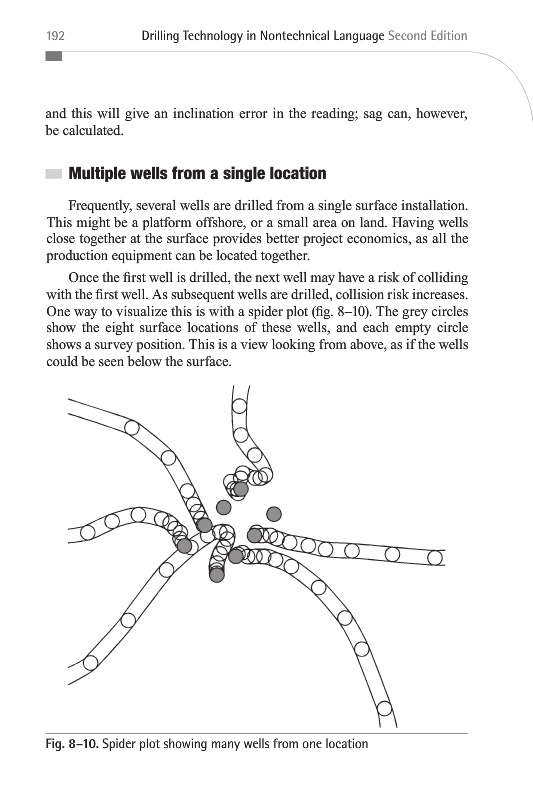 192 Drilling Technology in Nontechnical Language Second Edition

and this will give an inclination error in the reading; sag can, however, be calculated.

Multiple wells from a single location

Frequently, several wells are drilled from a single surface installation. This might be a platform offshore, or a small area on land. Having wells close together at the surface provides better project economics, as all the production equipment can be located together.

Once the first well is drilled, the next well may have a risk of colliding with the first well. As subsequent wells are drilled, collision risk increases. One way to visualize this is with a spider plot (fig. 8–10). The grey circles show the eight surface locations of these wells, and each empty circle shows a survey position. This is a view looking from above, as if the wells could be seen below the surface.

Fig. 8–10. Spider plot showing many wells from one location