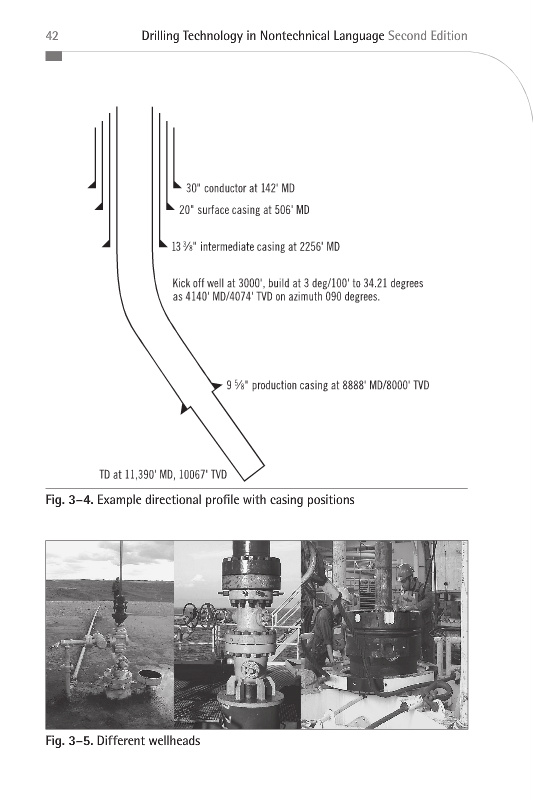 42 Drilling Technology in Nontechnical Language Second Edition

30" conductor at 142' MD

20" surface casing at 506' MD

13 ⅜" intermediate casing at 2256' MD

Kick off well at 3000', build at 3 deg/100' to 34.21 degrees as 4140' MD/4074' TVD on azimuth 090 degrees.

9 ⅝" production casing at 8888' MD/8000' TVD

TD at 11,390' MD, 10067' TVD

Fig. 3–4. Example directional profile with casing positions

Fig. 3–5. Different wellheads