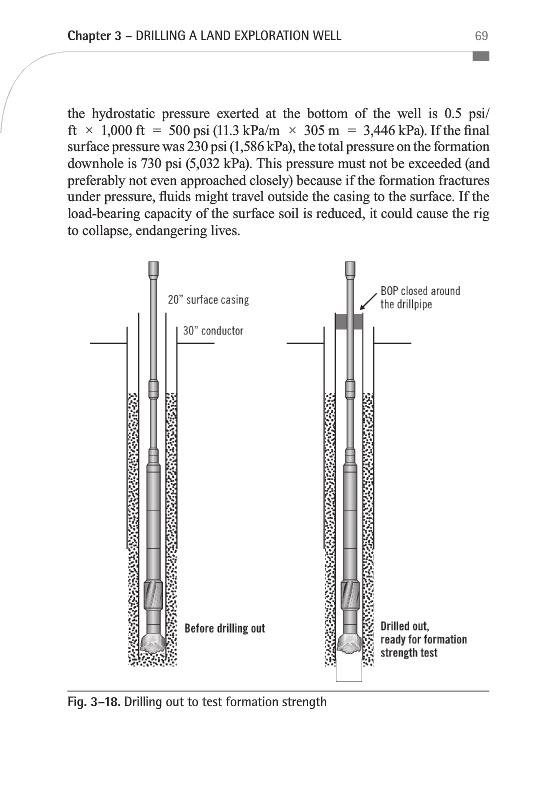 Chapter 3 – DRILLING A LAND EXPLORATION WELL 69

the hydrostatic pressure exerted at the bottom of the well is 0.5 psi/ft × 1,000 ft = 500 psi (11.3 kPa/m × 305 m = 3,446 kPa). If the final surface pressure was 230 psi (1,586 kPa), the total pressure on the formation downhole is 730 psi (5,032 kPa). This pressure must not be exceeded (and preferably not even approached closely) because if the formation fractures under pressure, fluids might travel outside the casing to the surface. If the load-bearing capacity of the surface soil is reduced, it could cause the rig to collapse, endangering lives.

20" surface casing

30" conductor

Before drilling out

BOP closed around the drillpipe

Drilled out, ready for formation strength test

Fig. 3–18. Drilling out to test formation strength