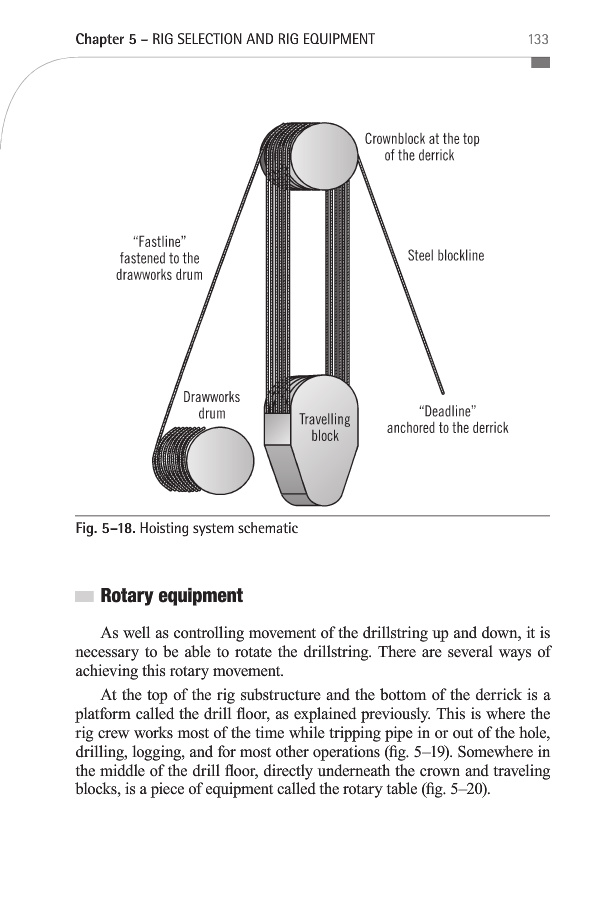 Chapter 5 – RIG SELECTION AND RIG EQUIPMENT 133

Crownblock at the top of the derrick

"Fastline" fastened to the drawworks drum

Steel blockline

Drawworks drum

Travelling block

"Deadline" anchored to the derrick

Fig. 5–18. Hoisting system schematic

Rotary equipment

As well as controlling movement of the drillstring up and down, it is necessary to be able to rotate the drillstring. There are several ways of achieving this rotary movement.

At the top of the rig substructure and the bottom of the derrick is a platform called the drill floor, as explained previously. This is where the rig crew works most of the time while tripping pipe in or out of the hole, drilling, logging, and for most other operations (fig. 5–19). Somewhere in the middle of the drill floor, directly underneath the crown and traveling blocks, is a piece of equipment called the rotary table (fig. 5–20).