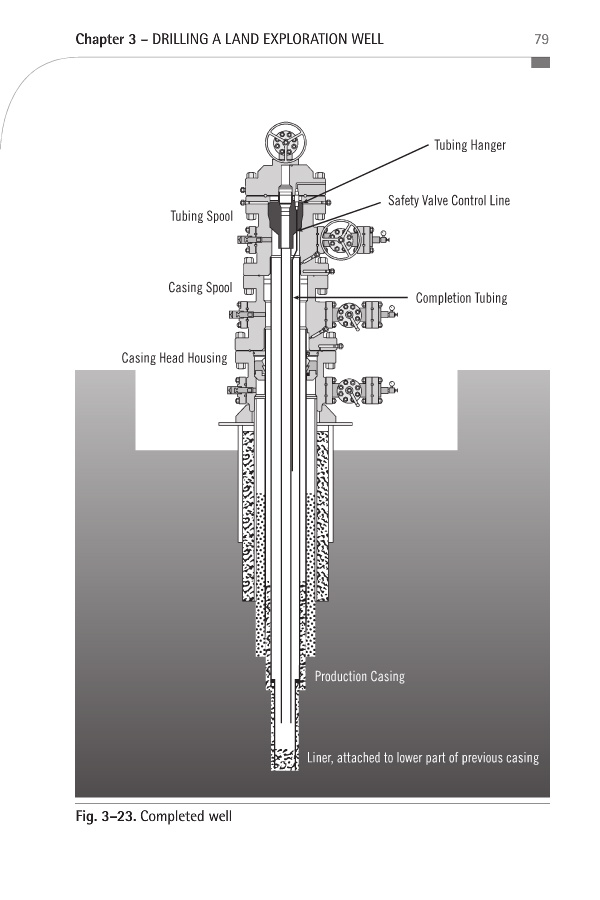 Chapter 3 – DRILLING A LAND EXPLORATION WELL

79

Tubing Hanger

Safety Valve Control Line

Tubing Spool

Casing Spool

Completion Tubing

Casing Head Housing

Production Casing

Liner, attached to lower part of previous casing

Fig. 3–23. Completed well