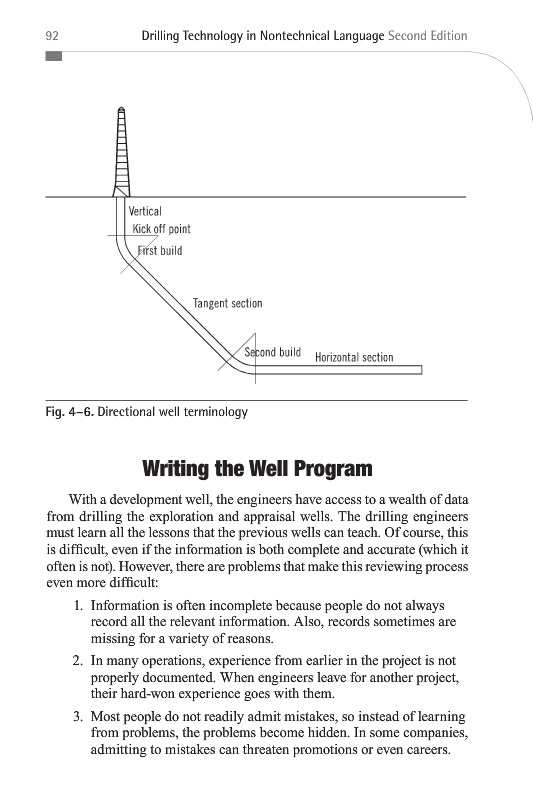 92 Drilling Technology in Nontechnical Language Second Edition

Vertical
Kick off point
First build
Tangent section
Second build
Horizontal section

Fig. 4–6. Directional well terminology

Writing the Well Program

With a development well, the engineers have access to a wealth of data from drilling the exploration and appraisal wells. The drilling engineers must learn all the lessons that the previous wells can teach. Of course, this is difficult, even if the information is both complete and accurate (which it often is not). However, there are problems that make this reviewing process even more difficult:

1. Information is often incomplete because people do not always record all the relevant information. Also, records sometimes are missing for a variety of reasons.

2. In many operations, experience from earlier in the project is not properly documented. When engineers leave for another project, their hard-won experience goes with them.

3. Most people do not readily admit mistakes, so instead of learning from problems, the problems become hidden. In some companies, admitting to mistakes can threaten promotions or even careers.