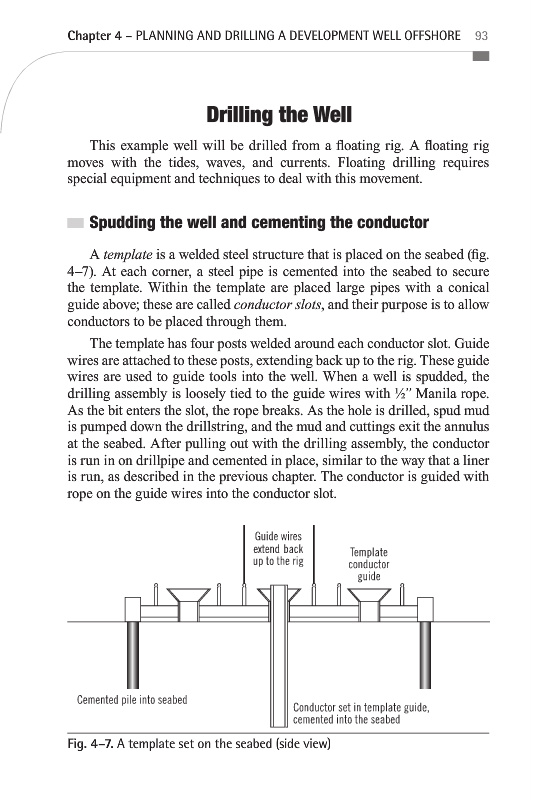 Chapter 4 – PLANNING AND DRILLING A DEVELOPMENT WELL OFFSHORE 93

Drilling the Well

This example well will be drilled from a floating rig. A floating rig moves with the tides, waves, and currents. Floating drilling requires special equipment and techniques to deal with this movement.

Spudding the well and cementing the conductor

A template is a welded steel structure that is placed on the seabed (fig. 4–7). At each corner, a steel pipe is cemented into the seabed to secure the template. Within the template are placed large pipes with a conical guide above; these are called conductor slots, and their purpose is to allow conductors to be placed through them.

The template has four posts welded around each conductor slot. Guide wires are attached to these posts, extending back up to the rig. These guide wires are used to guide tools into the well. When a well is spudded, the drilling assembly is loosely tied to the guide wires with ½" Manila rope. As the bit enters the slot, the rope breaks. As the hole is drilled, spud mud is pumped down the drillstring, and the mud and cuttings exit the annulus at the seabed. After pulling out with the drilling assembly, the conductor is run in on drillpipe and cemented in place, similar to the way that a liner is run, as described in the previous chapter. The conductor is guided with rope on the guide wires into the conductor slot.

Guide wires extend back up to the rig

Template conductor guide

Cemented pile into seabed

Conductor set in template guide, cemented into the seabed

Fig. 4–7. A template set on the seabed (side view)