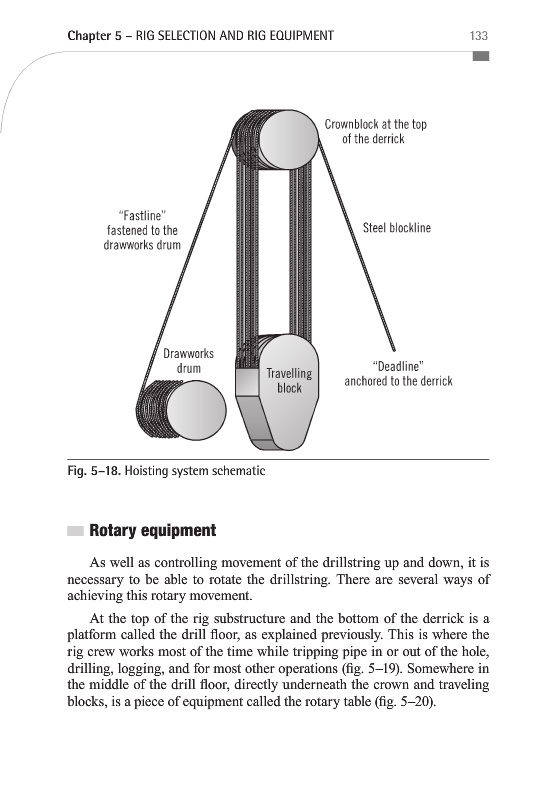 Chapter 5 – RIG SELECTION AND RIG EQUIPMENT 133

Crownblock at the top of the derrick

"Fastline" fastened to the drawworks drum

Steel blockline

Drawworks drum

Travelling block

"Deadline" anchored to the derrick

Fig. 5–18. Hoisting system schematic

Rotary equipment

As well as controlling movement of the drillstring up and down, it is necessary to be able to rotate the drillstring. There are several ways of achieving this rotary movement.

At the top of the rig substructure and the bottom of the derrick is a platform called the drill floor, as explained previously. This is where the rig crew works most of the time while tripping pipe in or out of the hole, drilling, logging, and for most other operations (fig. 5–19). Somewhere in the middle of the drill floor, directly underneath the crown and traveling blocks, is a piece of equipment called the rotary table (fig. 5–20).