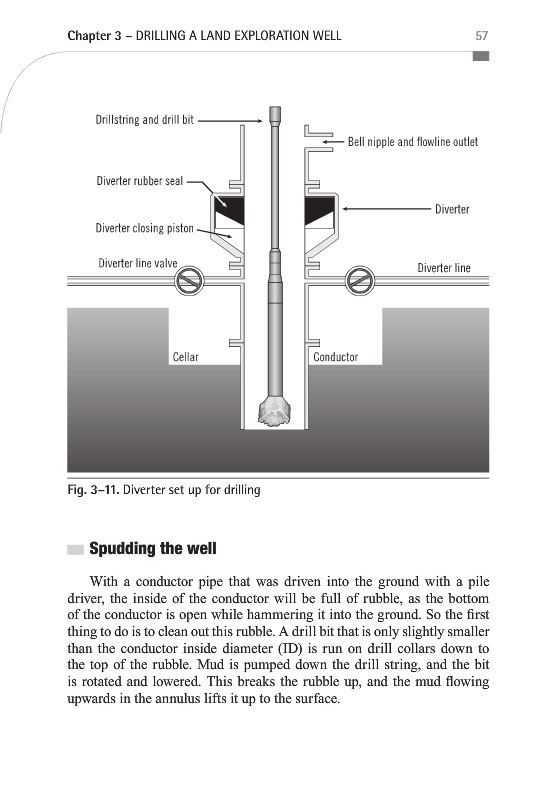 Chapter 3 – DRILLING A LAND EXPLORATION WELL 57

Drillstring and drill bit

Bell nipple and flowline outlet

Diverter rubber seal

Diverter

Diverter closing piston

Diverter line valve

Diverter line

Cellar

Conductor

Fig. 3–11. Diverter set up for drilling

Spudding the well

With a conductor pipe that was driven into the ground with a pile driver, the inside of the conductor will be full of rubble, as the bottom of the conductor is open while hammering it into the ground. So the first thing to do is to clean out this rubble. A drill bit that is only slightly smaller than the conductor inside diameter (ID) is run on drill collars down to the top of the rubble. Mud is pumped down the drill string, and the bit is rotated and lowered. This breaks the rubble up, and the mud flowing upwards in the annulus lifts it up to the surface.