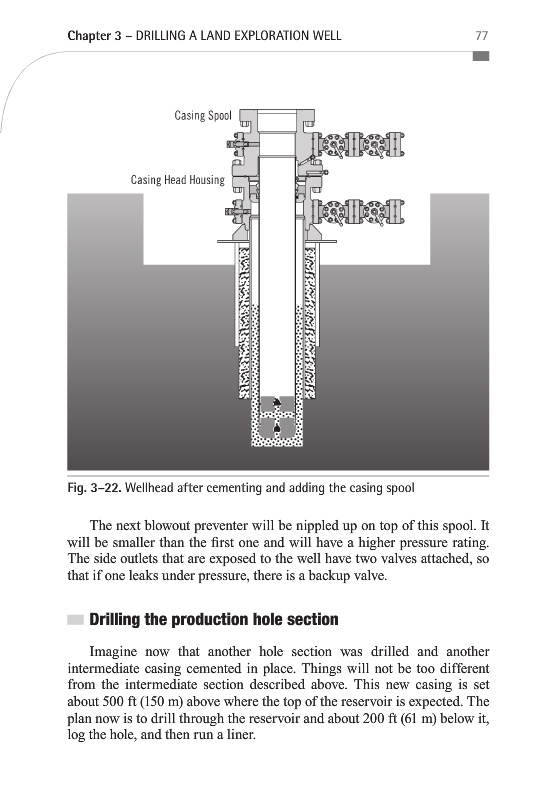 Chapter 3 – DRILLING A LAND EXPLORATION WELL 77

Casing Spool

Casing Head Housing

Fig. 3–22. Wellhead after cementing and adding the casing spool

The next blowout preventer will be nippled up on top of this spool. It will be smaller than the first one and will have a higher pressure rating. The side outlets that are exposed to the well have two valves attached, so that if one leaks under pressure, there is a backup valve.

Drilling the production hole section

Imagine now that another hole section was drilled and another intermediate casing cemented in place. Things will not be too different from the intermediate section described above. This new casing is set about 500 ft (150 m) above where the top of the reservoir is expected. The plan now is to drill through the reservoir and about 200 ft (61 m) below it, log the hole, and then run a liner.