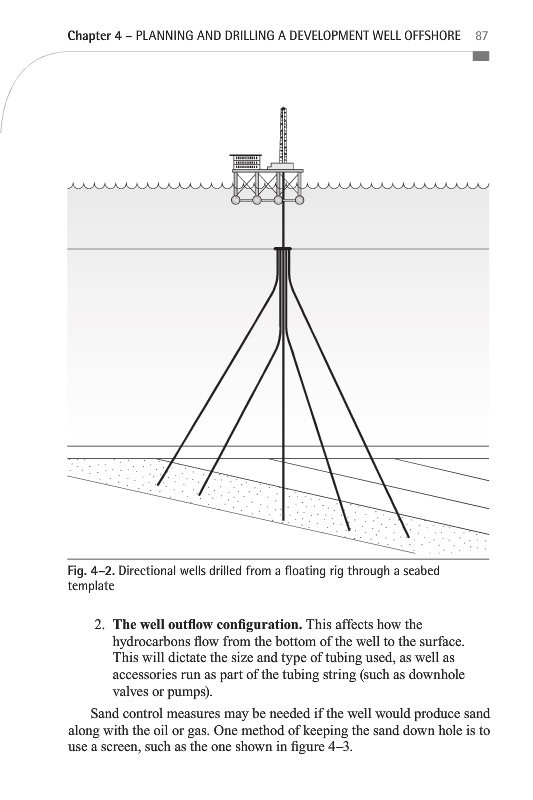 Chapter 4 – PLANNING AND DRILLING A DEVELOPMENT WELL OFFSHORE 87

Fig. 4–2. Directional wells drilled from a floating rig through a seabed template

2. **The well outflow configuration.** This affects how the hydrocarbons flow from the bottom of the well to the surface. This will dictate the size and type of tubing used, as well as accessories run as part of the tubing string (such as downhole valves or pumps).

Sand control measures may be needed if the well would produce sand along with the oil or gas. One method of keeping the sand down hole is to use a screen, such as the one shown in figure 4–3.