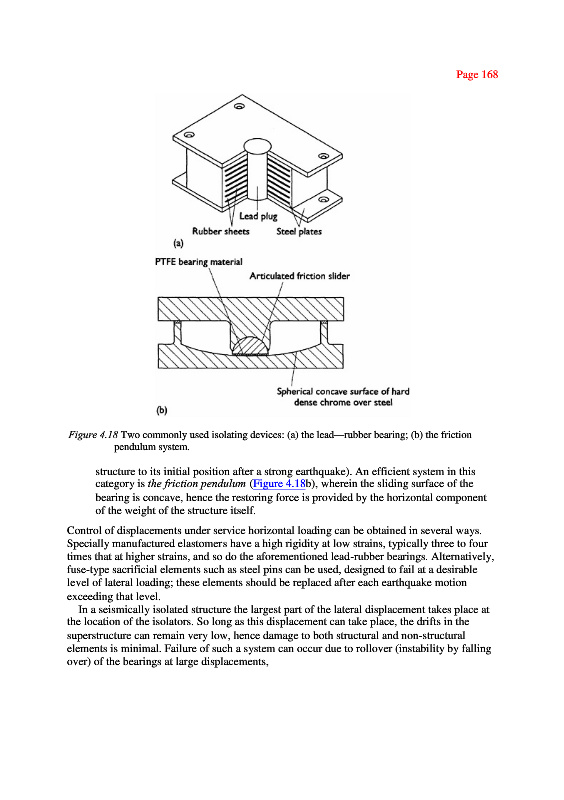 Page 168

Lead plug
Rubber sheets
Steel plates
(a)

PTFE bearing material
Articulated friction slider

Spherical concave surface of hard dense chrome over steel
(b)

Figure 4.18 Two commonly used isolating devices: (a) the lead—rubber bearing; (b) the friction pendulum system.

structure to its initial position after a strong earthquake). An efficient system in this category is the friction pendulum (Figure 4.18b), wherein the sliding surface of the bearing is concave, hence the restoring force is provided by the horizontal component of the weight of the structure itself.

Control of displacements under service horizontal loading can be obtained in several ways. Specially manufactured elastomers have a high rigidity at low strains, typically three to four times that at higher strains, and so do the aforementioned lead-rubber bearings. Alternatively, fuse-type sacrificial elements such as steel pins can be used, designed to fail at a desirable level of lateral loading; these elements should be replaced after each earthquake motion exceeding that level.

In a seismically isolated structure the largest part of the lateral displacement takes place at the location of the isolators. So long as this displacement can take place, the drifts in the superstructure can remain very low, hence damage to both structural and non-structural elements is minimal. Failure of such a system can occur due to rollover (instability by falling over) of the bearings at large displacements,