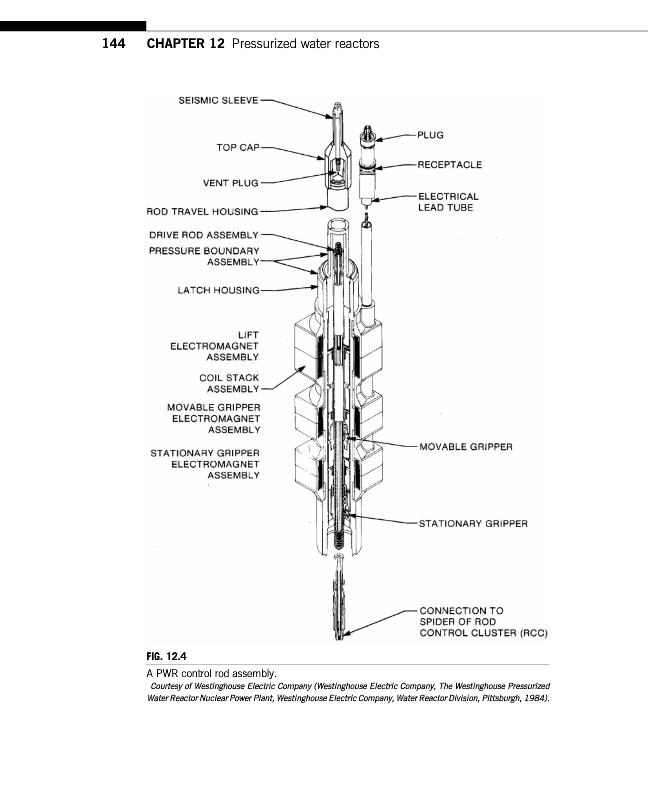 144 CHAPTER 12 Pressurized water reactors

SEISMIC SLEEVE

TOP CAP

VENT PLUG

ROD TRAVEL HOUSING

DRIVE ROD ASSEMBLY

PRESSURE BOUNDARY ASSEMBLY

LATCH HOUSING

LIFT ELECTROMAGNET ASSEMBLY

COIL STACK ASSEMBLY

MOVABLE GRIPPER ELECTROMAGNET ASSEMBLY

STATIONARY GRIPPER ELECTROMAGNET ASSEMBLY

PLUG

RECEPTACLE

ELECTRICAL LEAD TUBE

MOVABLE GRIPPER

STATIONARY GRIPPER

CONNECTION TO SPIDER OF ROD CONTROL CLUSTER (RCC)

FIG. 12.4

A PWR control rod assembly.

Courtesy of Westinghouse Electric Company (Westinghouse Electric Company, The Westinghouse Pressurized Water Reactor Nuclear Power Plant, Westinghouse Electric Company, Water Reactor Division, Pittsburgh, 1984).