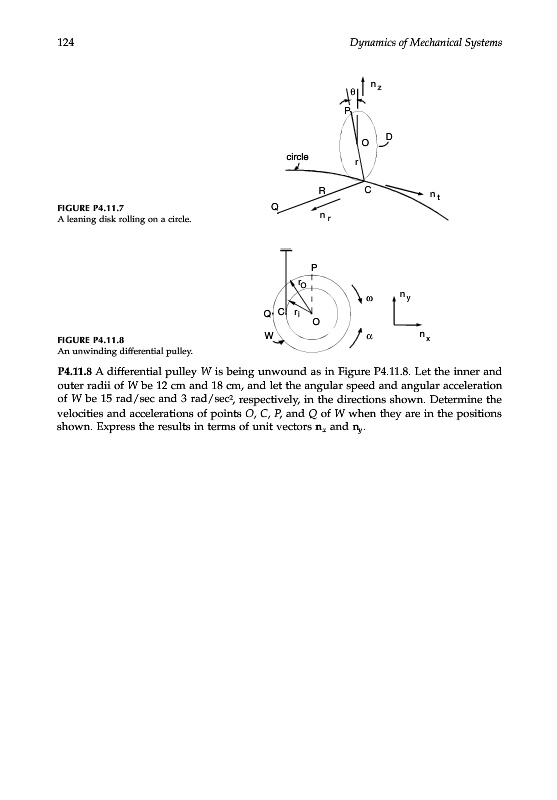 124

Dynamics of Mechanical Systems

$n_z$

$\theta$

P

O

D

circle

r

R

C

$n_t$

Q

$n_r$

FIGURE P4.11.7
A leaning disk rolling on a circle.

P

$r_O$

$\omega$

$n_y$

Q

C

$r_i$

O

W

$\alpha$

$n_x$

FIGURE P4.11.8
An unwinding differential pulley.

**P4.11.8** A differential pulley $W$ is being unwound as in Figure P4.11.8. Let the inner and outer radii of $W$ be 12 cm and 18 cm, and let the angular speed and angular acceleration of $W$ be 15 rad/sec and 3 rad/sec$^2$, respectively, in the directions shown. Determine the velocities and accelerations of points $O$, $C$, $P$, and $Q$ of $W$ when they are in the positions shown. Express the results in terms of unit vectors $\mathbf{n}_x$ and $\mathbf{n}_y$.