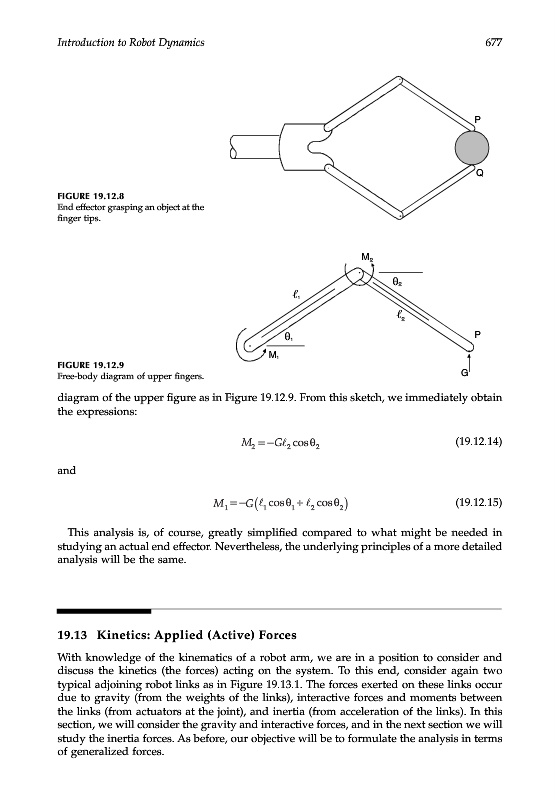 Introduction to Robot Dynamics 677

P

Q

FIGURE 19.12.8
End effector grasping an object at the finger tips.

$M_2$

$\theta_2$

$\ell_1$

$\ell_2$

$\theta_1$

P

$M_1$

G

FIGURE 19.12.9
Free-body diagram of upper fingers.

diagram of the upper figure as in Figure 19.12.9. From this sketch, we immediately obtain the expressions:

$M_2 = -G\ell_2 \cos\theta_2$ (19.12.14)

and

$M_1 = -G(\ell_1 \cos\theta_1 + \ell_2 \cos\theta_2)$ (19.12.15)

This analysis is, of course, greatly simplified compared to what might be needed in studying an actual end effector. Nevertheless, the underlying principles of a more detailed analysis will be the same.

19.13 Kinetics: Applied (Active) Forces

With knowledge of the kinematics of a robot arm, we are in a position to consider and discuss the kinetics (the forces) acting on the system. To this end, consider again two typical adjoining robot links as in Figure 19.13.1. The forces exerted on these links occur due to gravity (from the weights of the links), interactive forces and moments between the links (from actuators at the joint), and inertia (from acceleration of the links). In this section, we will consider the gravity and interactive forces, and in the next section we will study the inertia forces. As before, our objective will be to formulate the analysis in terms of generalized forces.