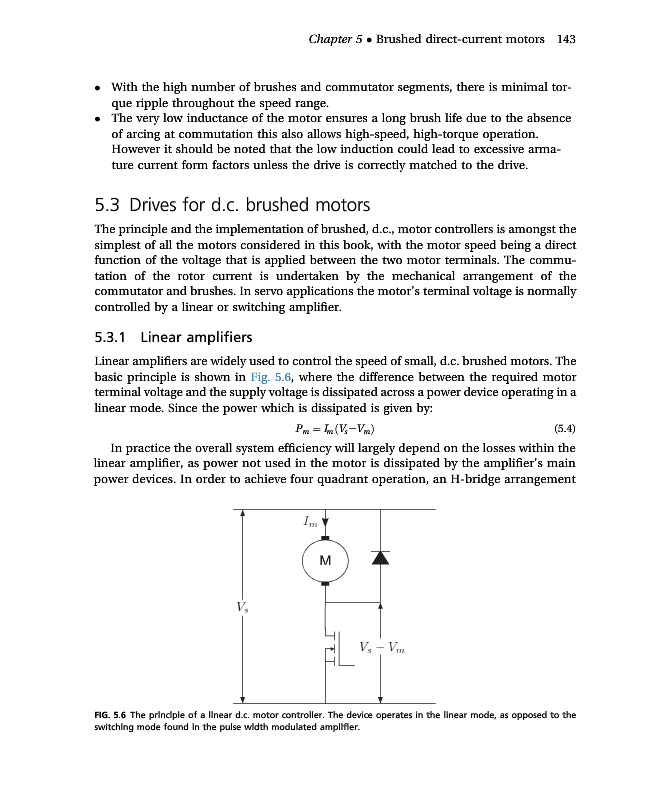 Chapter 5 • Brushed direct-current motors 143

• With the high number of brushes and commutator segments, there is minimal torque ripple throughout the speed range.
• The very low inductance of the motor ensures a long brush life due to the absence of arcing at commutation this also allows high-speed, high-torque operation. However it should be noted that the low induction could lead to excessive armature current form factors unless the drive is correctly matched to the drive.

5.3 Drives for d.c. brushed motors

The principle and the implementation of brushed, d.c., motor controllers is amongst the simplest of all the motors considered in this book, with the motor speed being a direct function of the voltage that is applied between the two motor terminals. The commutation of the rotor current is undertaken by the mechanical arrangement of the commutator and brushes. In servo applications the motor's terminal voltage is normally controlled by a linear or switching amplifier.

5.3.1 Linear amplifiers

Linear amplifiers are widely used to control the speed of small, d.c. brushed motors. The basic principle is shown in Fig. 5.6, where the difference between the required motor terminal voltage and the supply voltage is dissipated across a power device operating in a linear mode. Since the power which is dissipated is given by:

$P_m = I_m(V_s - V_m)$ (5.4)

In practice the overall system efficiency will largely depend on the losses within the linear amplifier, as power not used in the motor is dissipated by the amplifier's main power devices. In order to achieve four quadrant operation, an H-bridge arrangement

$I_m$
M
$V_s$
$V_s - V_m$

FIG. 5.6 The principle of a linear d.c. motor controller. The device operates in the linear mode, as opposed to the switching mode found in the pulse width modulated amplifier.