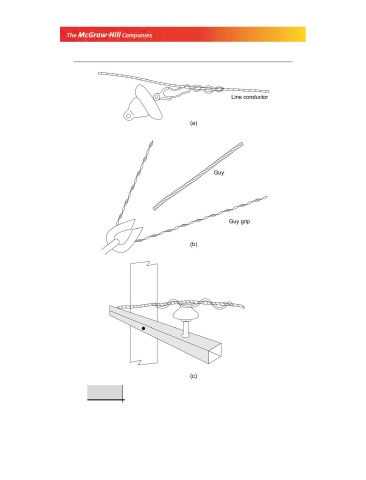 The McGraw-Hill Companies

Line conductor

(a)

Guy

Guy grip

(b)

(c)