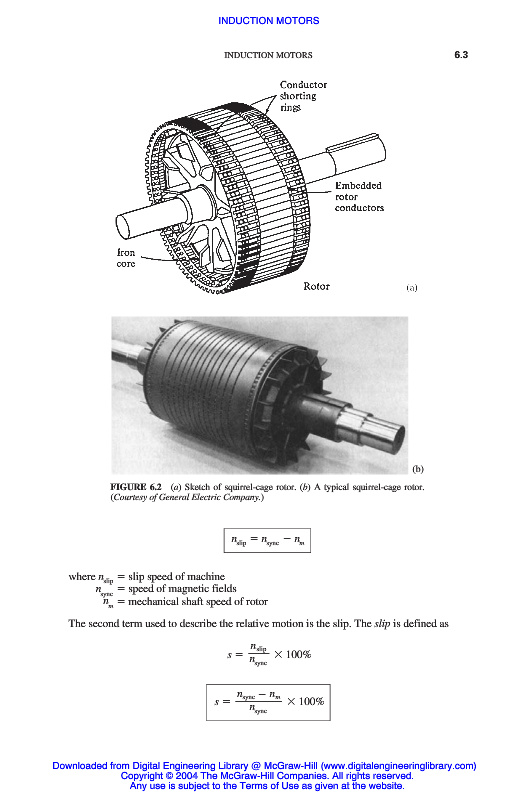 INDUCTION MOTORS

INDUCTION MOTORS

6.3

Conductor shorting rings

Embedded rotor conductors

Iron core

Rotor

(a)

(b)

FIGURE 6.2 (a) Sketch of squirrel-cage rotor. (b) A typical squirrel-cage rotor. (Courtesy of General Electric Company.)

$n_{slip} = n_{sync} - n_m$

where $n_{slip}$ = slip speed of machine
$n_{sync}$ = speed of magnetic fields
$n_m$ = mechanical shaft speed of rotor

The second term used to describe the relative motion is the slip. The slip is defined as

$s = \frac{n_{slip}}{n_{sync}} \times 100\%$

$s = \frac{n_{sync} - n_m}{n_{sync}} \times 100\%$

Downloaded from Digital Engineering Library @ McGraw-Hill (www.digitalengineeringlibrary.com)
Copyright © 2004 The McGraw-Hill Companies. All rights reserved.
Any use is subject to the Terms of Use as given at the website.