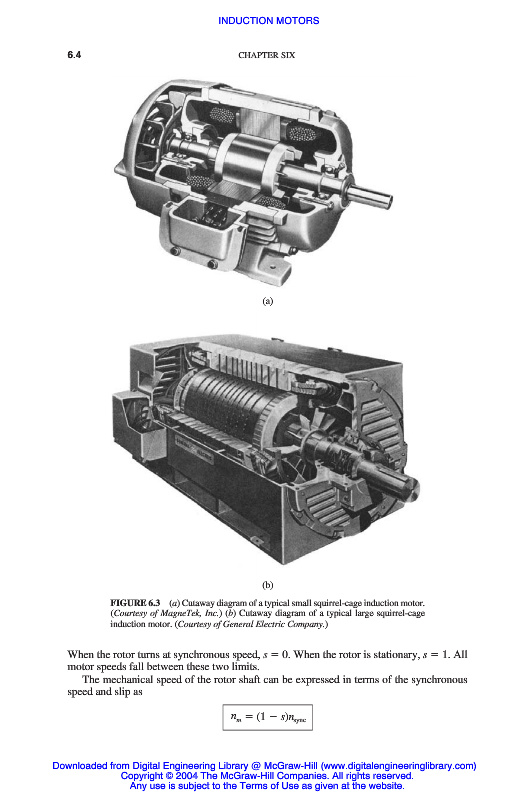 INDUCTION MOTORS

6.4

CHAPTER SIX

(a)

(b)

FIGURE 6.3 (a) Cutaway diagram of a typical small squirrel-cage induction motor. (Courtesy of MagneTek, Inc.) (b) Cutaway diagram of a typical large squirrel-cage induction motor. (Courtesy of General Electric Company.)

When the rotor turns at synchronous speed, $s = 0$. When the rotor is stationary, $s = 1$. All motor speeds fall between these two limits.

The mechanical speed of the rotor shaft can be expressed in terms of the synchronous speed and slip as

$n_m = (1 - s)n_{sync}$

Downloaded from Digital Engineering Library @ McGraw-Hill (www.digitalengineeringlibrary.com)
Copyright © 2004 The McGraw-Hill Companies. All rights reserved.
Any use is subject to the Terms of Use as given at the website.