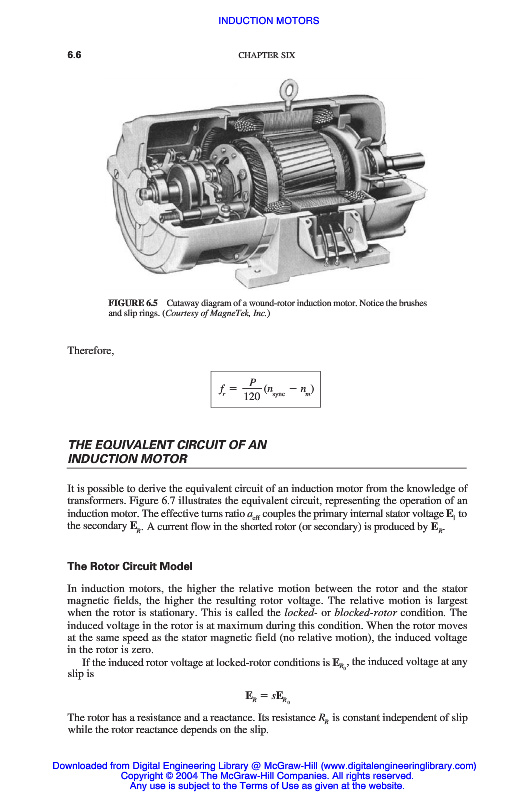 INDUCTION MOTORS

6.6

CHAPTER SIX

FIGURE 6.5 Cutaway diagram of a wound-rotor induction motor. Notice the brushes and slip rings. (Courtesy of MagneTek, Inc.)

Therefore,

$f_r = \frac{P}{120}(n_{sync} - n_m)$

THE EQUIVALENT CIRCUIT OF AN INDUCTION MOTOR

It is possible to derive the equivalent circuit of an induction motor from the knowledge of transformers. Figure 6.7 illustrates the equivalent circuit, representing the operation of an induction motor. The effective turns ratio $a_{eff}$ couples the primary internal stator voltage $\mathbf{E}_1$ to the secondary $\mathbf{E}_R$. A current flow in the shorted rotor (or secondary) is produced by $\mathbf{E}_R$.

The Rotor Circuit Model

In induction motors, the higher the relative motion between the rotor and the stator magnetic fields, the higher the resulting rotor voltage. The relative motion is largest when the rotor is stationary. This is called the locked- or blocked-rotor condition. The induced voltage in the rotor is at maximum during this condition. When the rotor moves at the same speed as the stator magnetic field (no relative motion), the induced voltage in the rotor is zero.

If the induced rotor voltage at locked-rotor conditions is $\mathbf{E}_{R_0}$, the induced voltage at any slip is

$\mathbf{E}_R = s\mathbf{E}_{R_0}$

The rotor has a resistance and a reactance. Its resistance $R_R$ is constant independent of slip while the rotor reactance depends on the slip.

Downloaded from Digital Engineering Library @ McGraw-Hill (www.digitalengineeringlibrary.com)
Copyright © 2004 The McGraw-Hill Companies. All rights reserved.
Any use is subject to the Terms of Use as given at the website.