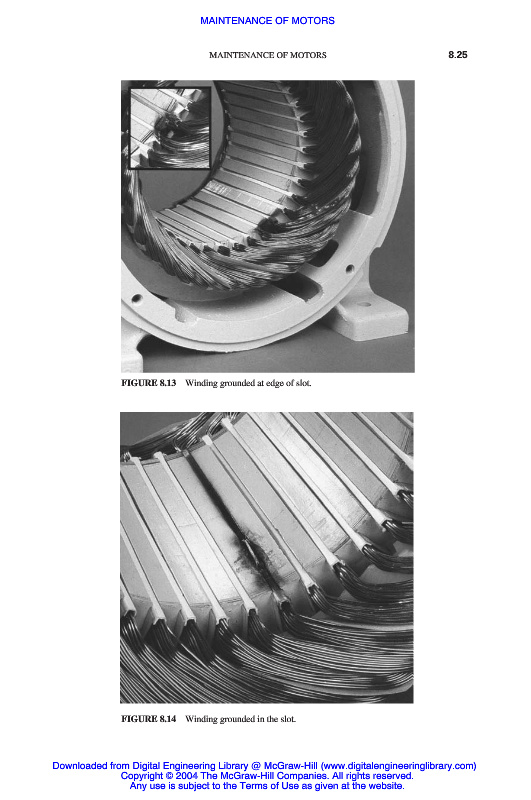 MAINTENANCE OF MOTORS

MAINTENANCE OF MOTORS 8.25

FIGURE 8.13 Winding grounded at edge of slot.

FIGURE 8.14 Winding grounded in the slot.

Downloaded from Digital Engineering Library @ McGraw-Hill (www.digitalengineeringlibrary.com)
Copyright © 2004 The McGraw-Hill Companies. All rights reserved.
Any use is subject to the Terms of Use as given at the website.