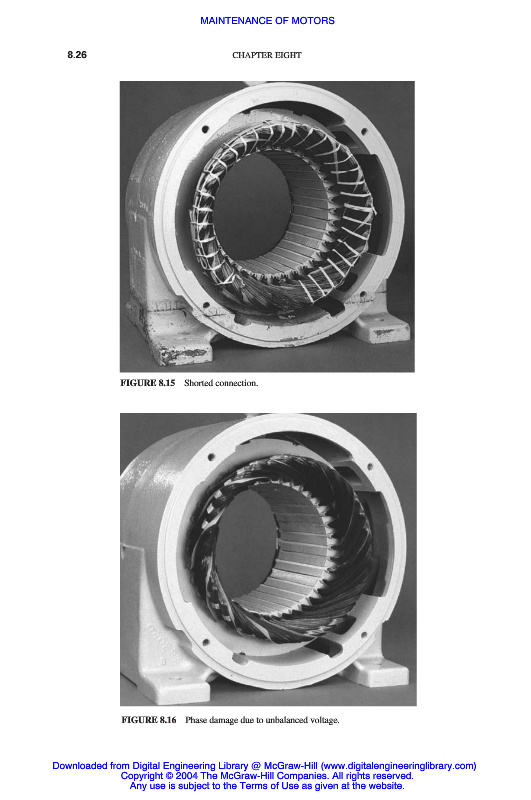 MAINTENANCE OF MOTORS

8.26

CHAPTER EIGHT

FIGURE 8.15 Shorted connection.

FIGURE 8.16 Phase damage due to unbalanced voltage.

Downloaded from Digital Engineering Library @ McGraw-Hill (www.digitalengineeringlibrary.com)
Copyright © 2004 The McGraw-Hill Companies. All rights reserved.
Any use is subject to the Terms of Use as given at the website.