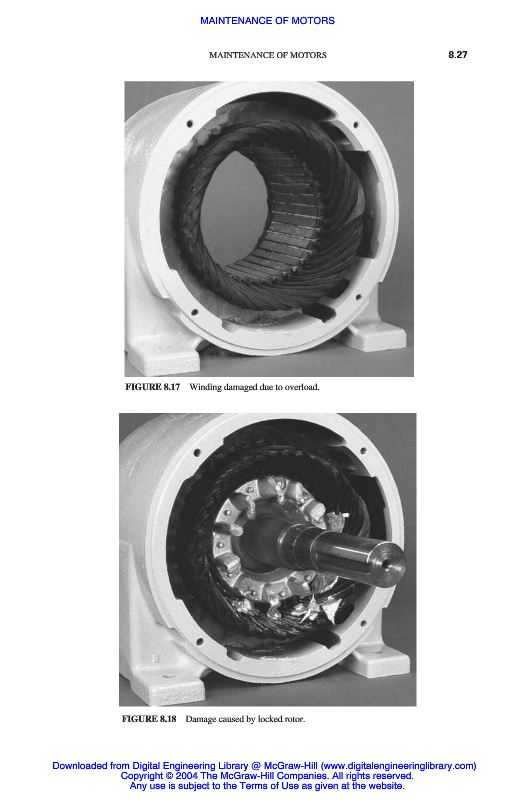 MAINTENANCE OF MOTORS

MAINTENANCE OF MOTORS 8.27

FIGURE 8.17 Winding damaged due to overload.

FIGURE 8.18 Damage caused by locked rotor.

Downloaded from Digital Engineering Library @ McGraw-Hill (www.digitalengineeringlibrary.com)
Copyright © 2004 The McGraw-Hill Companies. All rights reserved.
Any use is subject to the Terms of Use as given at the website.