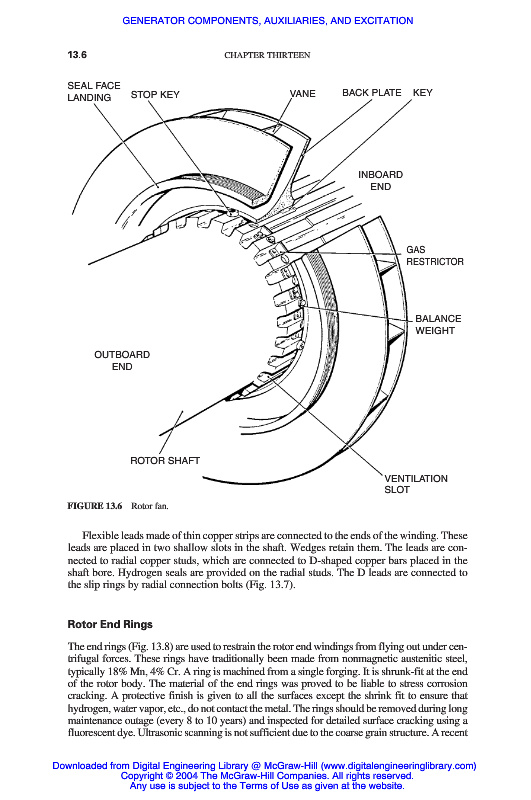 GENERATOR COMPONENTS, AUXILIARIES, AND EXCITATION

13.6

CHAPTER THIRTEEN

SEAL FACE LANDING

STOP KEY

VANE

BACK PLATE

KEY

INBOARD END

GAS RESTRICTOR

BALANCE WEIGHT

OUTBOARD END

ROTOR SHAFT

VENTILATION SLOT

FIGURE 13.6 Rotor fan.

Flexible leads made of thin copper strips are connected to the ends of the winding. These leads are placed in two shallow slots in the shaft. Wedges retain them. The leads are connected to radial copper studs, which are connected to D-shaped copper bars placed in the shaft bore. Hydrogen seals are provided on the radial studs. The D leads are connected to the slip rings by radial connection bolts (Fig. 13.7).

Rotor End Rings

The end rings (Fig. 13.8) are used to restrain the rotor end windings from flying out under centrifugal forces. These rings have traditionally been made from nonmagnetic austenitic steel, typically 18% Mn, 4% Cr. A ring is machined from a single forging. It is shrunk-fit at the end of the rotor body. The material of the end rings was proved to be liable to stress corrosion cracking. A protective finish is given to all the surfaces except the shrink fit to ensure that hydrogen, water vapor, etc., do not contact the metal. The rings should be removed during long maintenance outage (every 8 to 10 years) and inspected for detailed surface cracking using a fluorescent dye. Ultrasonic scanning is not sufficient due to the coarse grain structure. A recent

Downloaded from Digital Engineering Library @ McGraw-Hill (www.digitalengineeringlibrary.com)
Copyright © 2004 The McGraw-Hill Companies. All rights reserved.
Any use is subject to the Terms of Use as given at the website.