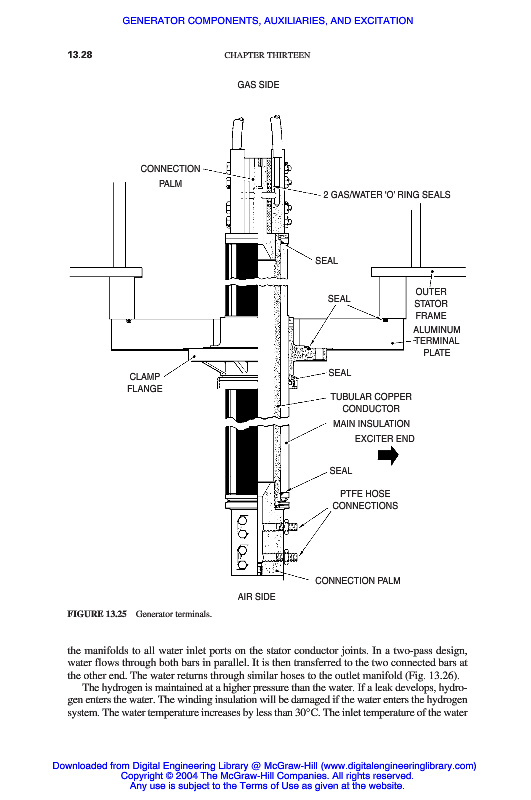 GENERATOR COMPONENTS, AUXILIARIES, AND EXCITATION

13.28

CHAPTER THIRTEEN

GAS SIDE

CONNECTION PALM

2 GAS/WATER 'O' RING SEALS

SEAL

SEAL

OUTER STATOR FRAME

ALUMINUM TERMINAL PLATE

CLAMP FLANGE

SEAL

TUBULAR COPPER CONDUCTOR

MAIN INSULATION

EXCITER END

SEAL

PTFE HOSE CONNECTIONS

CONNECTION PALM

AIR SIDE

FIGURE 13.25 Generator terminals.

the manifolds to all water inlet ports on the stator conductor joints. In a two-pass design, water flows through both bars in parallel. It is then transferred to the two connected bars at the other end. The water returns through similar hoses to the outlet manifold (Fig. 13.26).

The hydrogen is maintained at a higher pressure than the water. If a leak develops, hydrogen enters the water. The winding insulation will be damaged if the water enters the hydrogen system. The water temperature increases by less than 30°C. The inlet temperature of the water

Downloaded from Digital Engineering Library @ McGraw-Hill (www.digitalengineeringlibrary.com)
Copyright © 2004 The McGraw-Hill Companies. All rights reserved.
Any use is subject to the Terms of Use as given at the website.